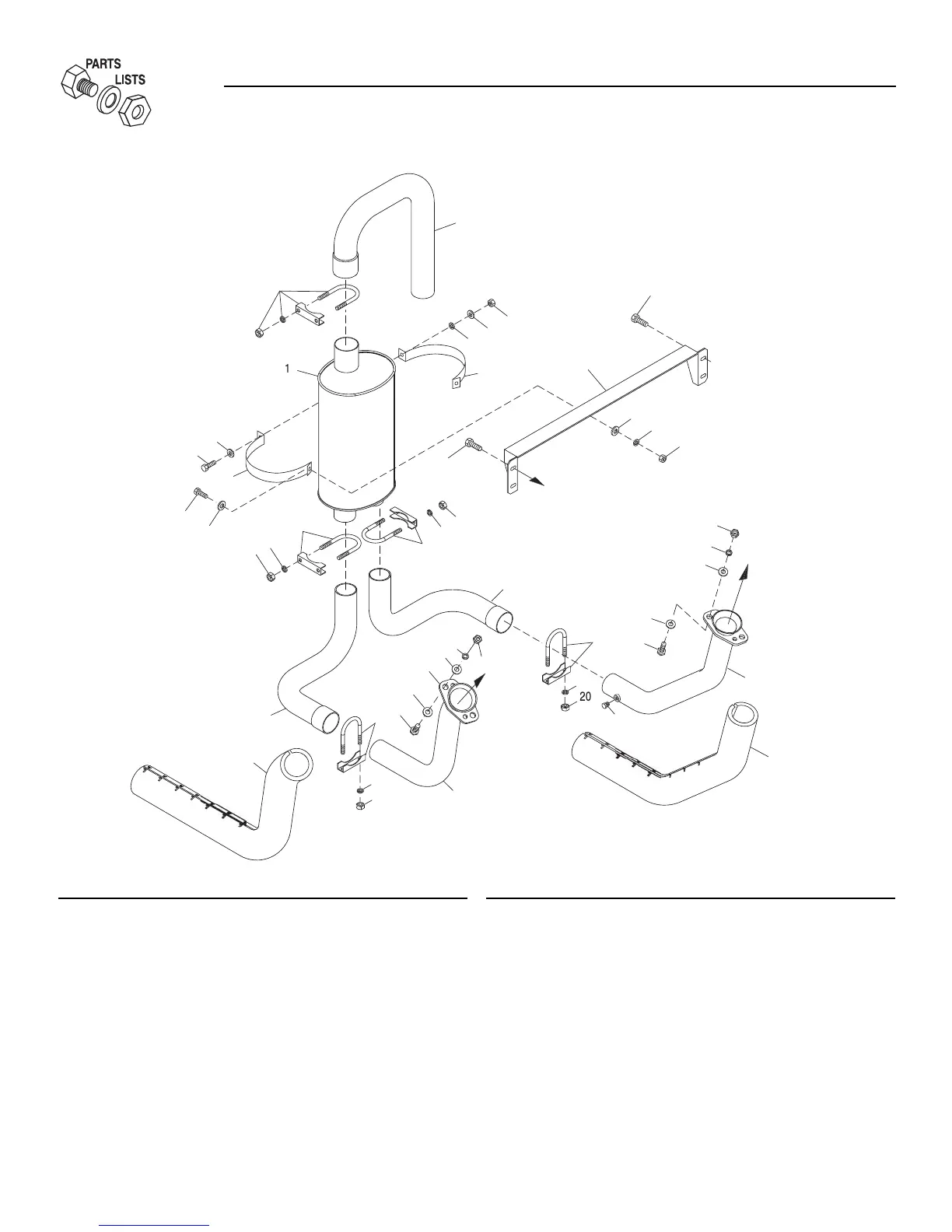 PARTS
LISTS

1

20