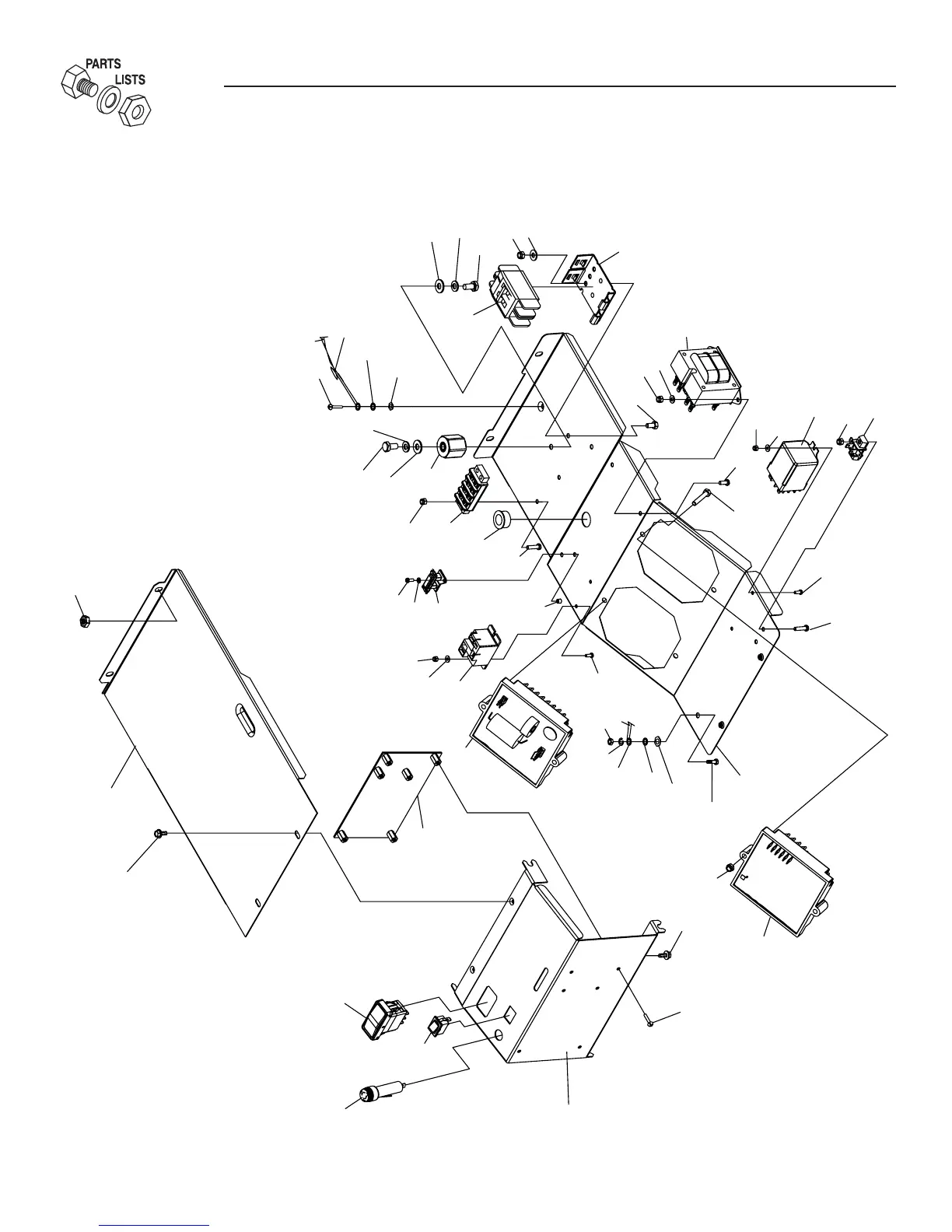 PARTS
LISTS