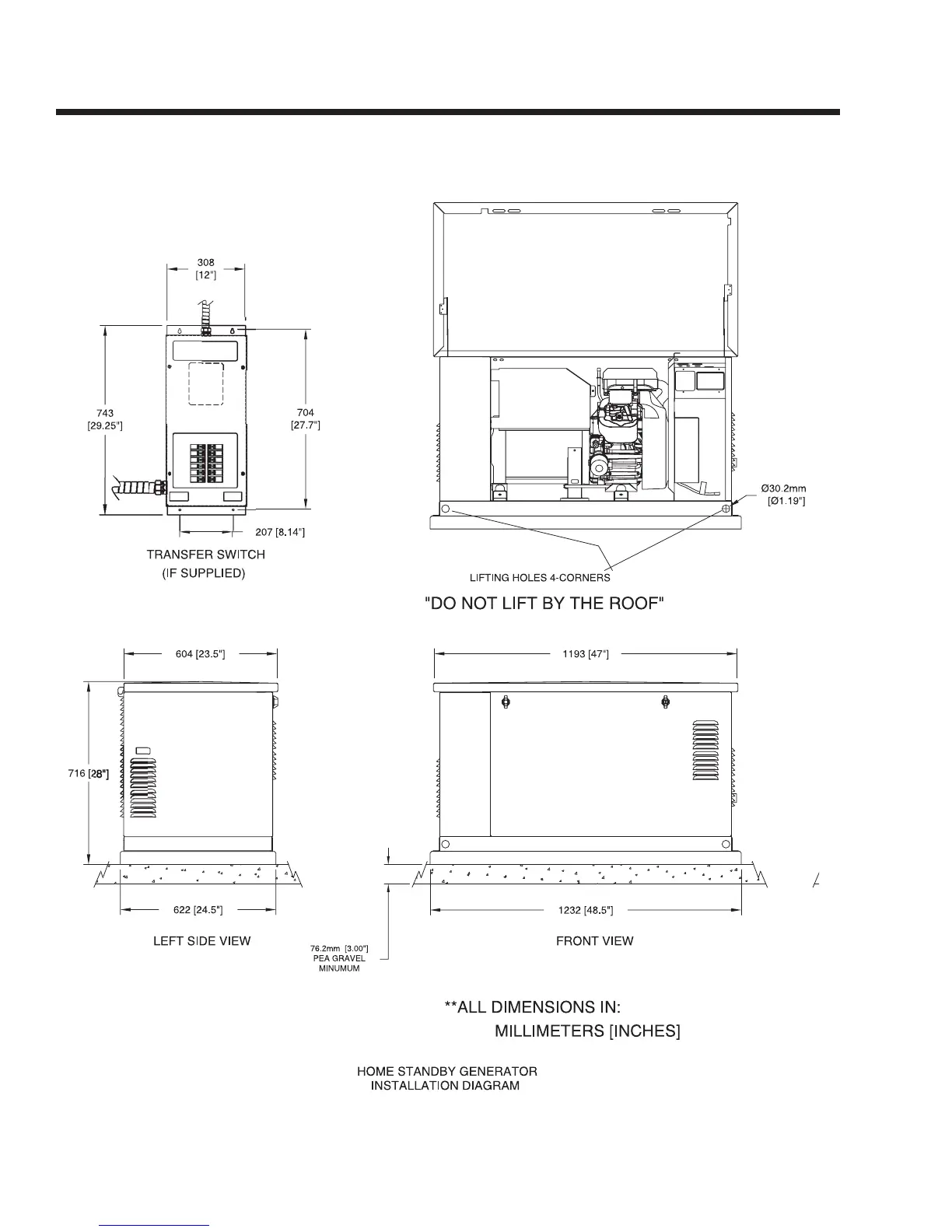 308
[12"]

743
[29.25"]

704
[27.7"]

207 [8.14"]

TRANSFER SWITCH
(IF SUPPLIED)

Ø30.2mm
[Ø1.19"]

LIFTING HOLES 4-CORNERS

"DO NOT LIFT BY THE ROOF"

604 [23.5"]

716 [28"]

622 [24.5"]

LEFT SIDE VIEW

1193 [47"]

1232 [48.5"]

FRONT VIEW

76.2mm [3.00"]
PEA GRAVEL
MINUMUM

**ALL DIMENSIONS IN:
MILLIMETERS [INCHES]

HOME STANDBY GENERATOR
INSTALLATION DIAGRAM