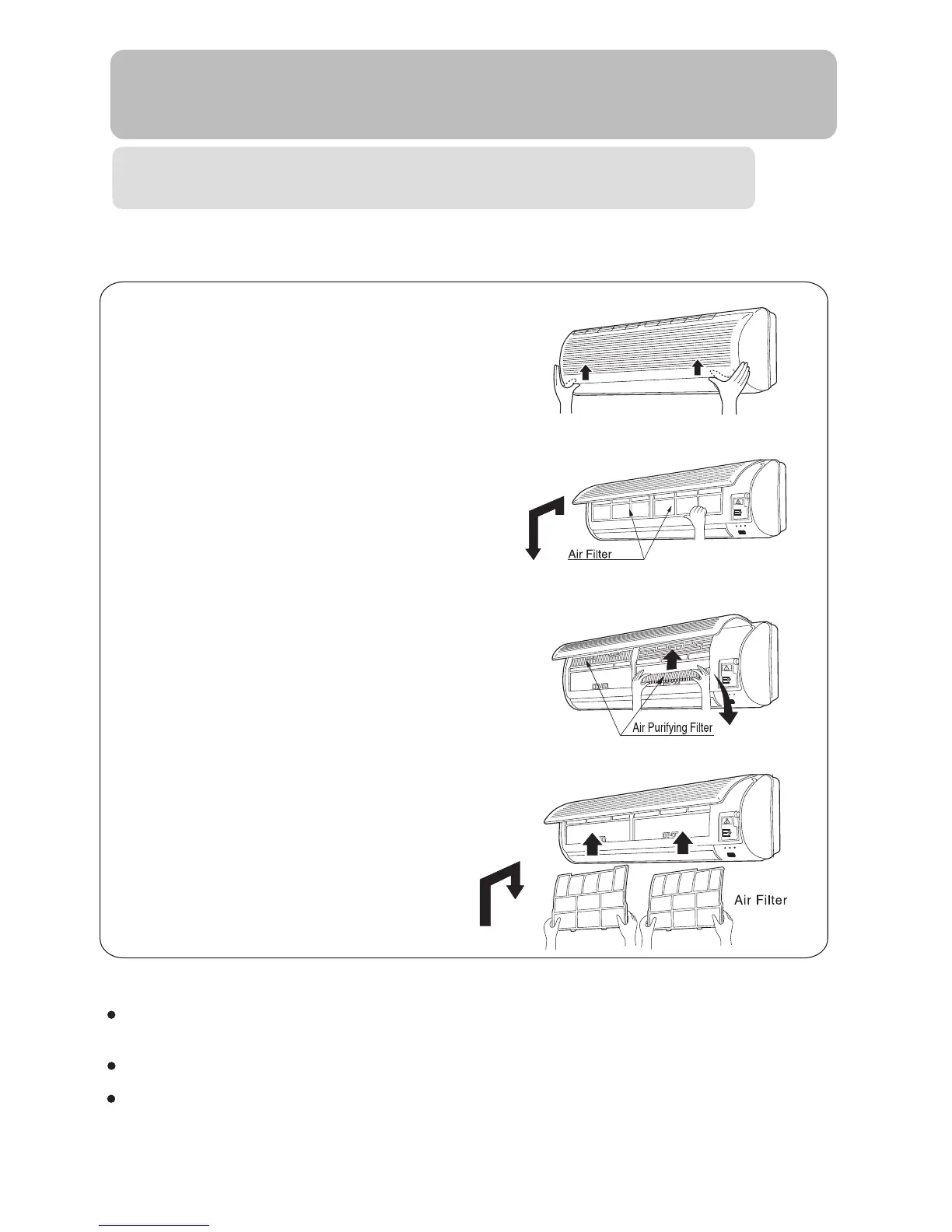 Air Filter

Air Purifying Filter

Air Filter