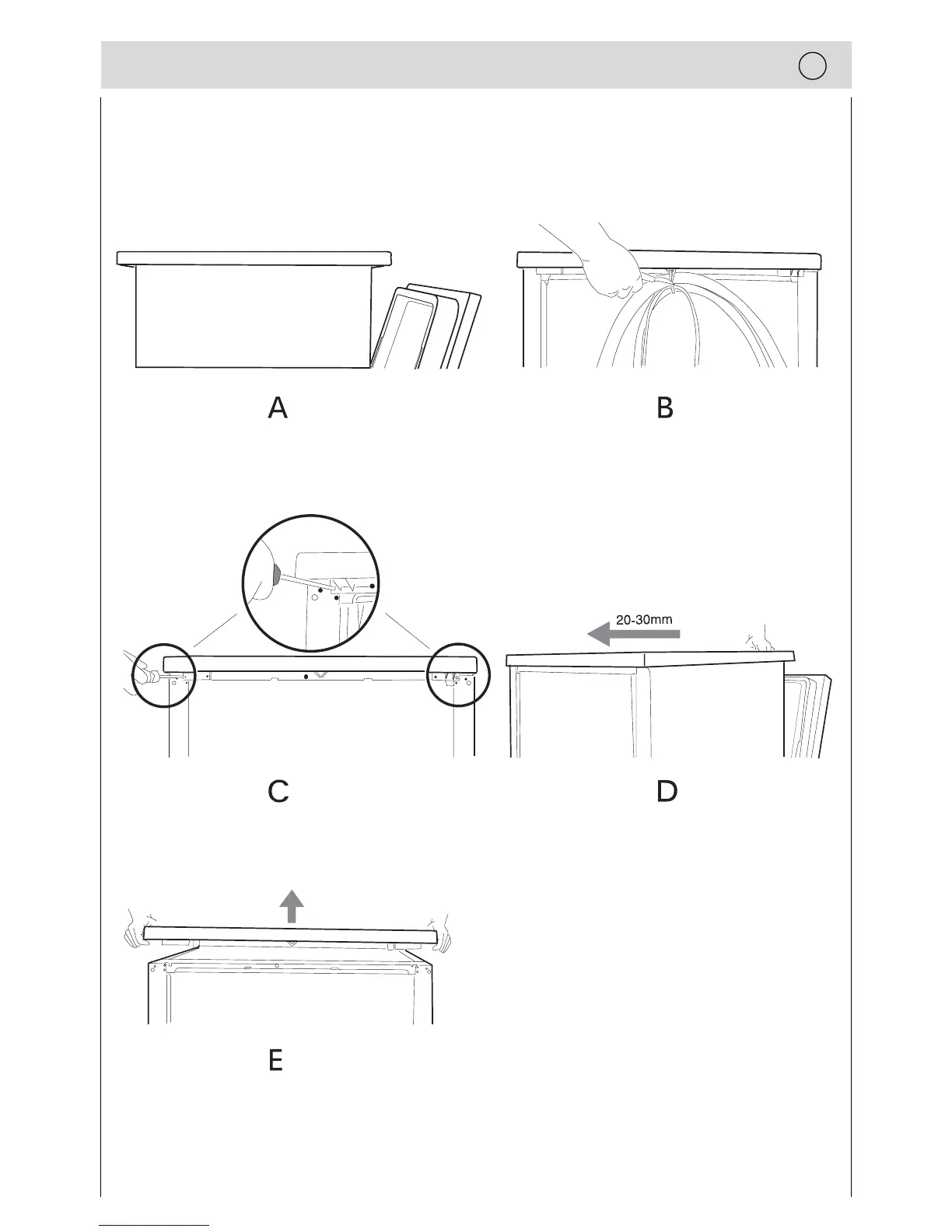 A

B

20-30mm

C

D

E