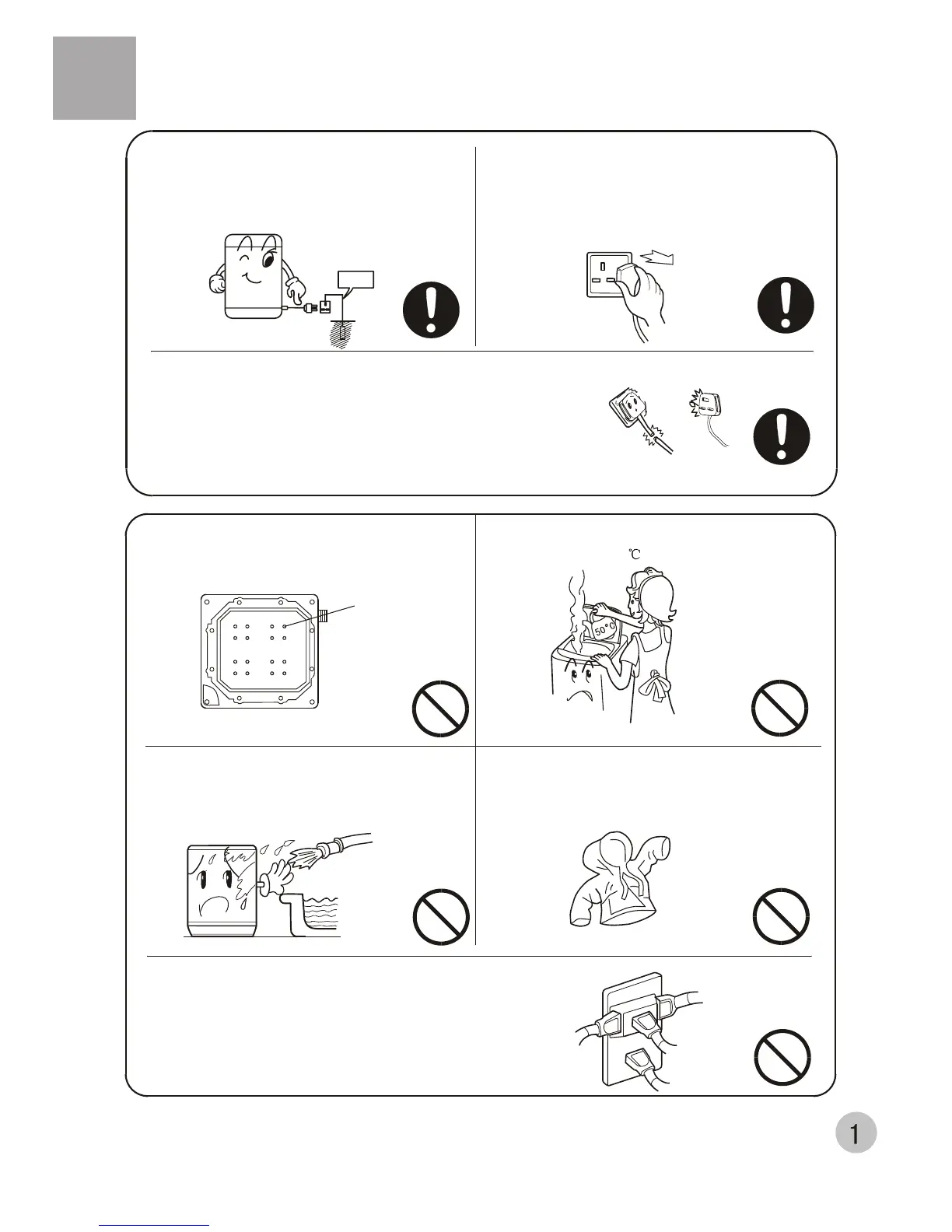 ℃

50°C

1