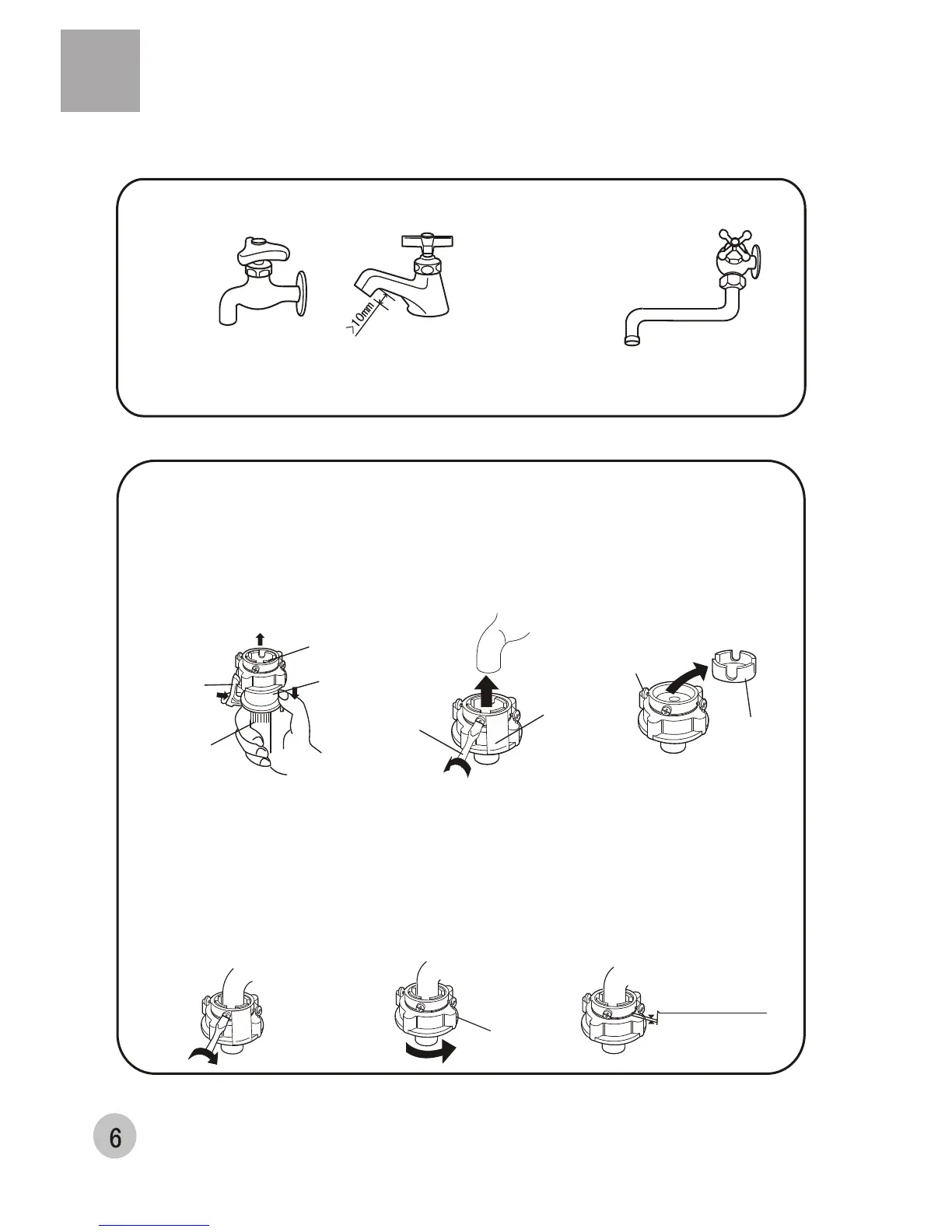 >10mm

6