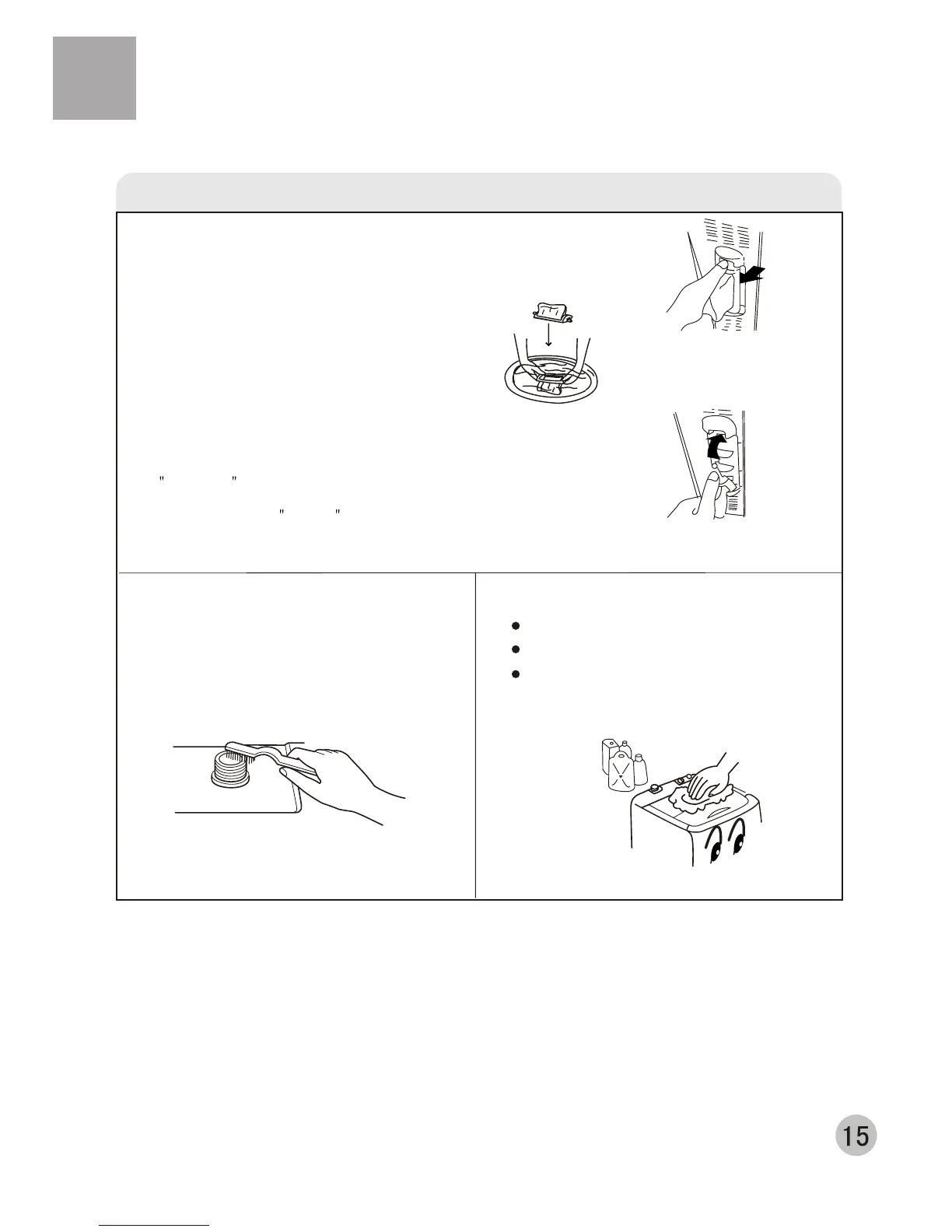 " "

" "

15