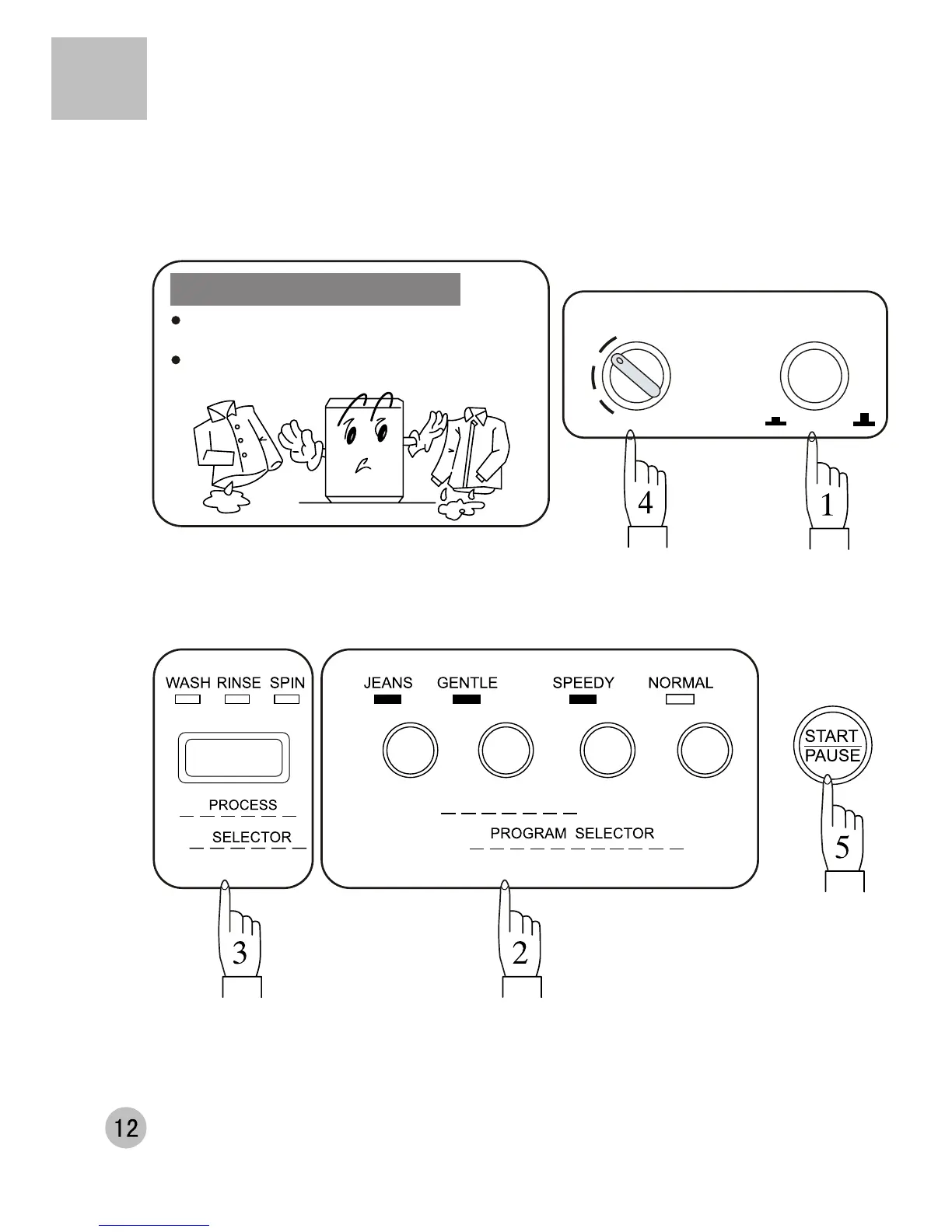 4

1

WASH RINSE SPIN

PROCESS

SELECTOR

JEANS GENTLE SPEEDY NORMAL

PROGRAM SELECTOR

START
PAUSE

5

3

2

12