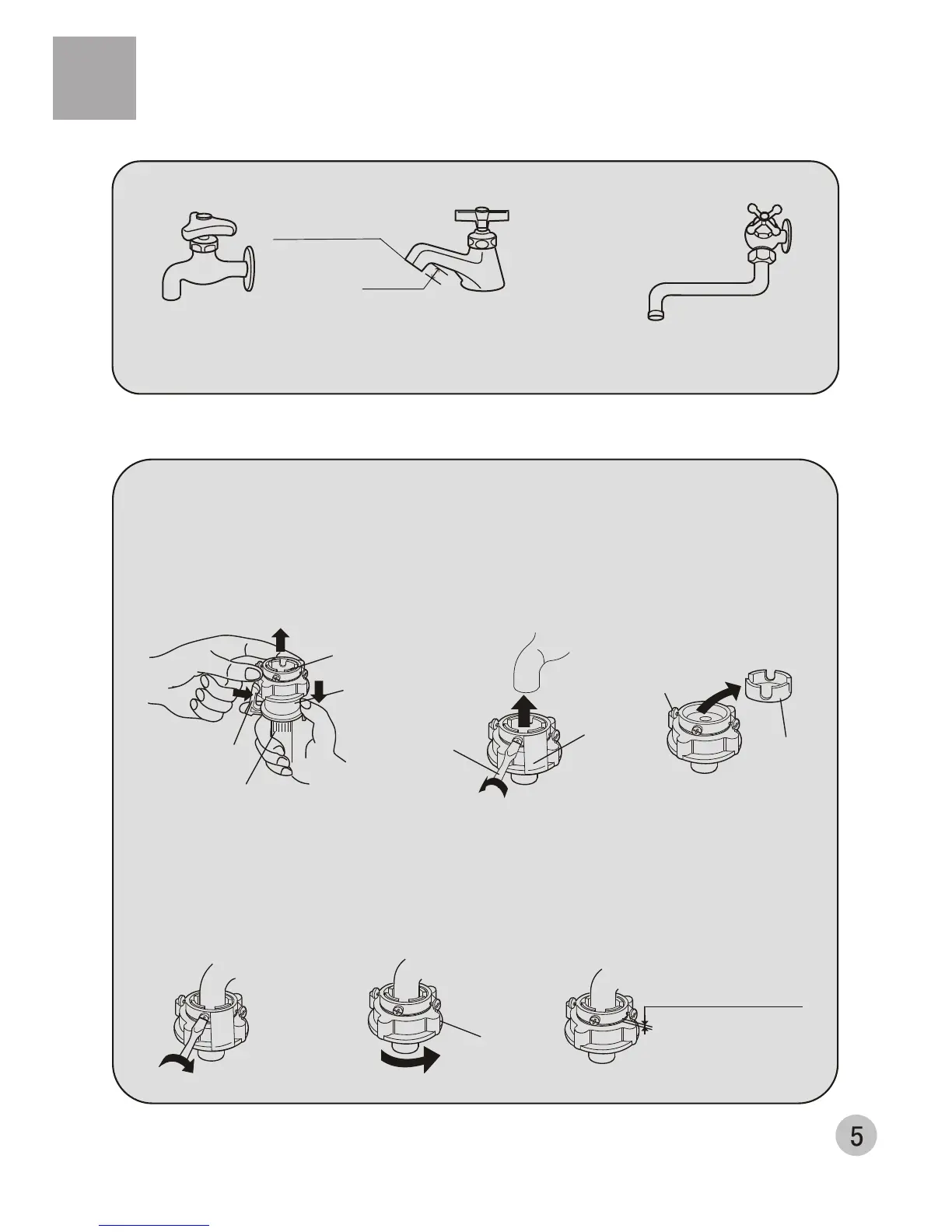 5