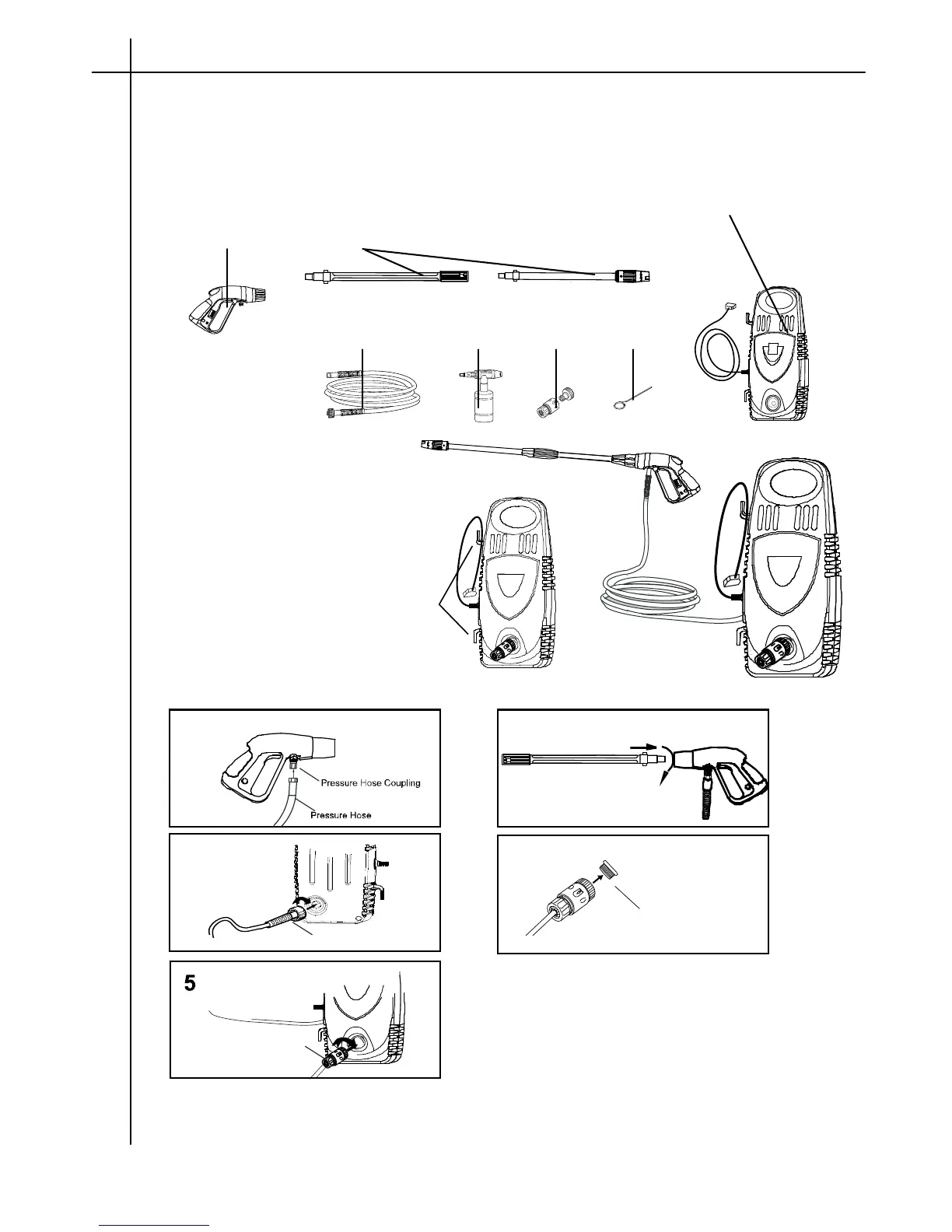 Pressure Hose Coupling

Pressure Hose

5