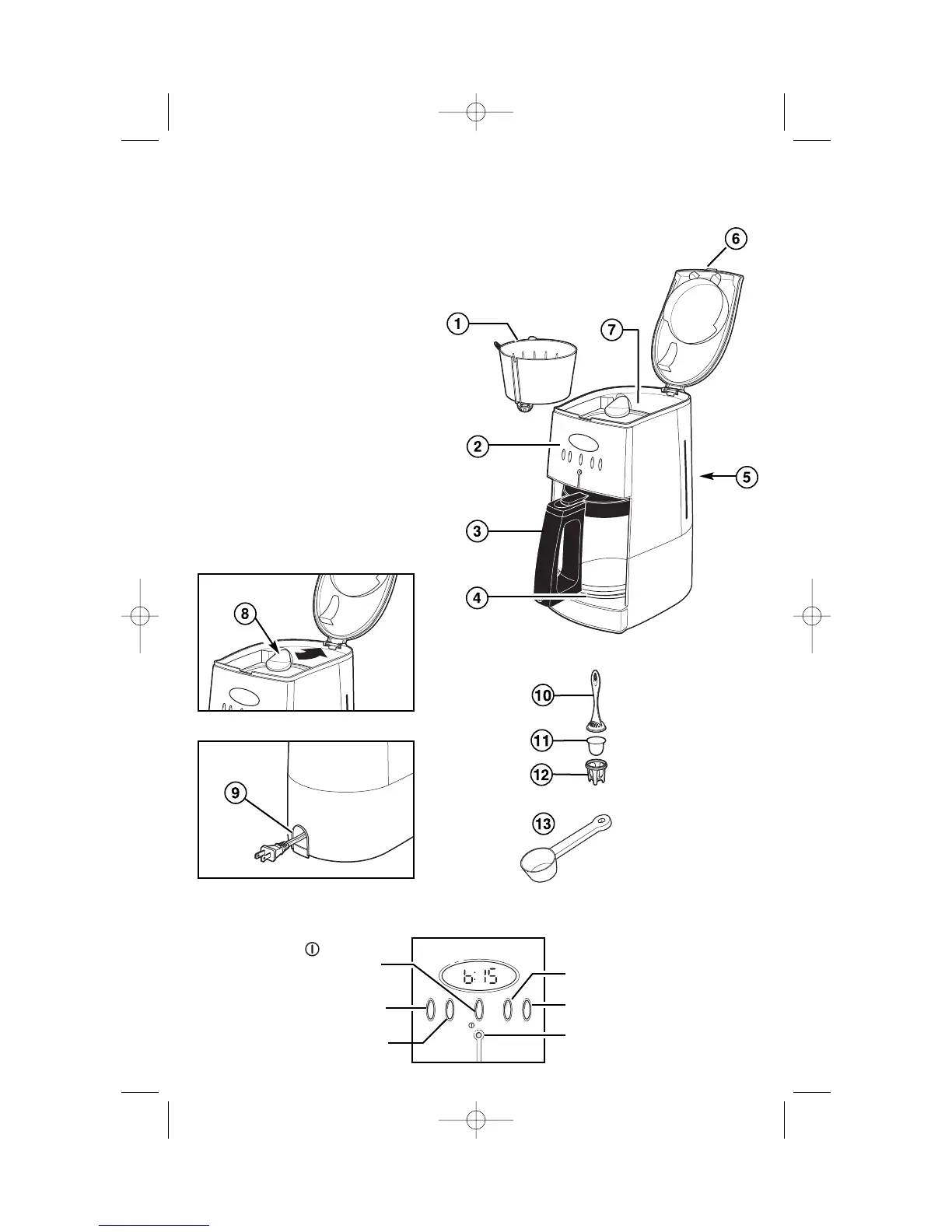 6

1

7

2

5

3

4

8

10

11

12

9

13

6:15