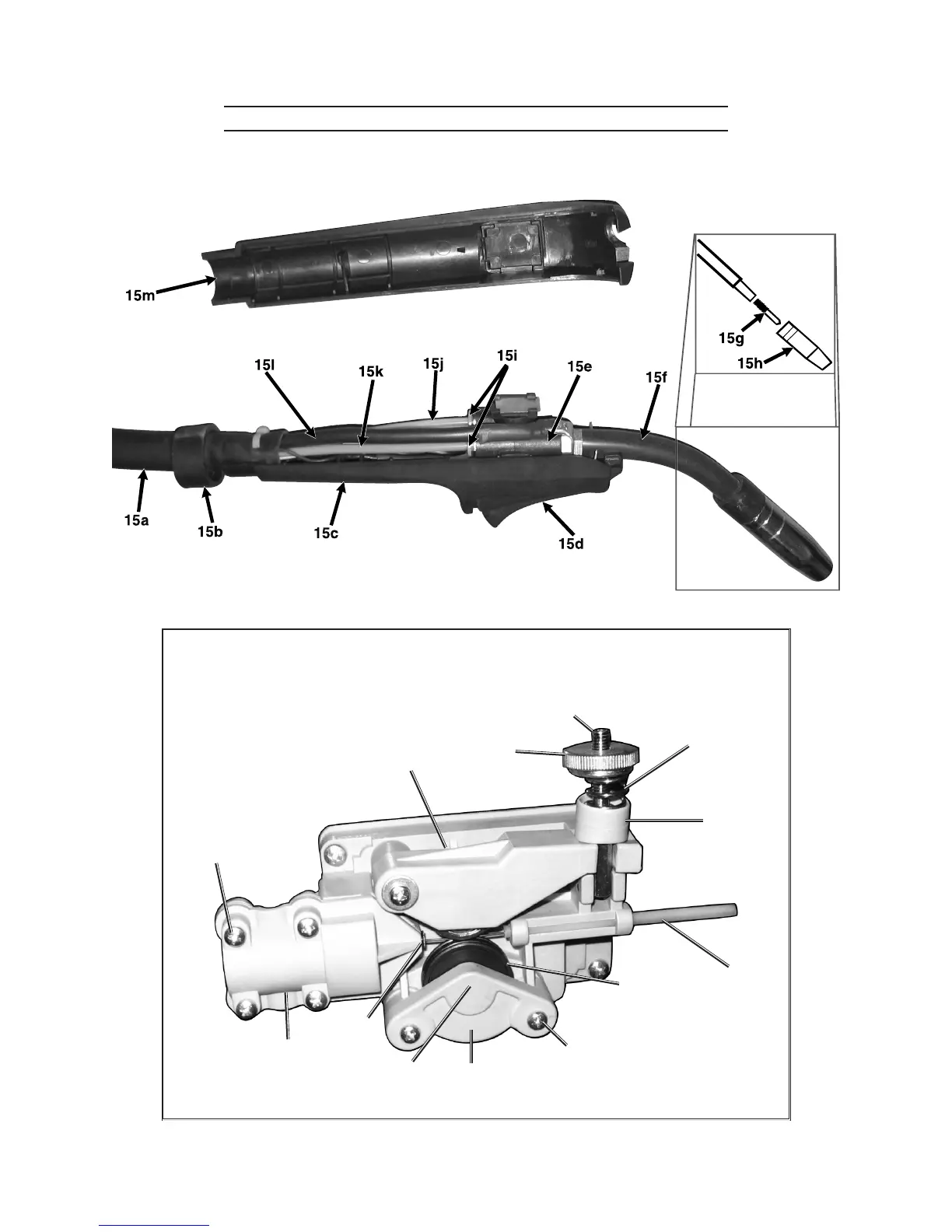 15m

15l 15k 15j 15i 15e 15f

15g 15h

15a 15b 15c 15d