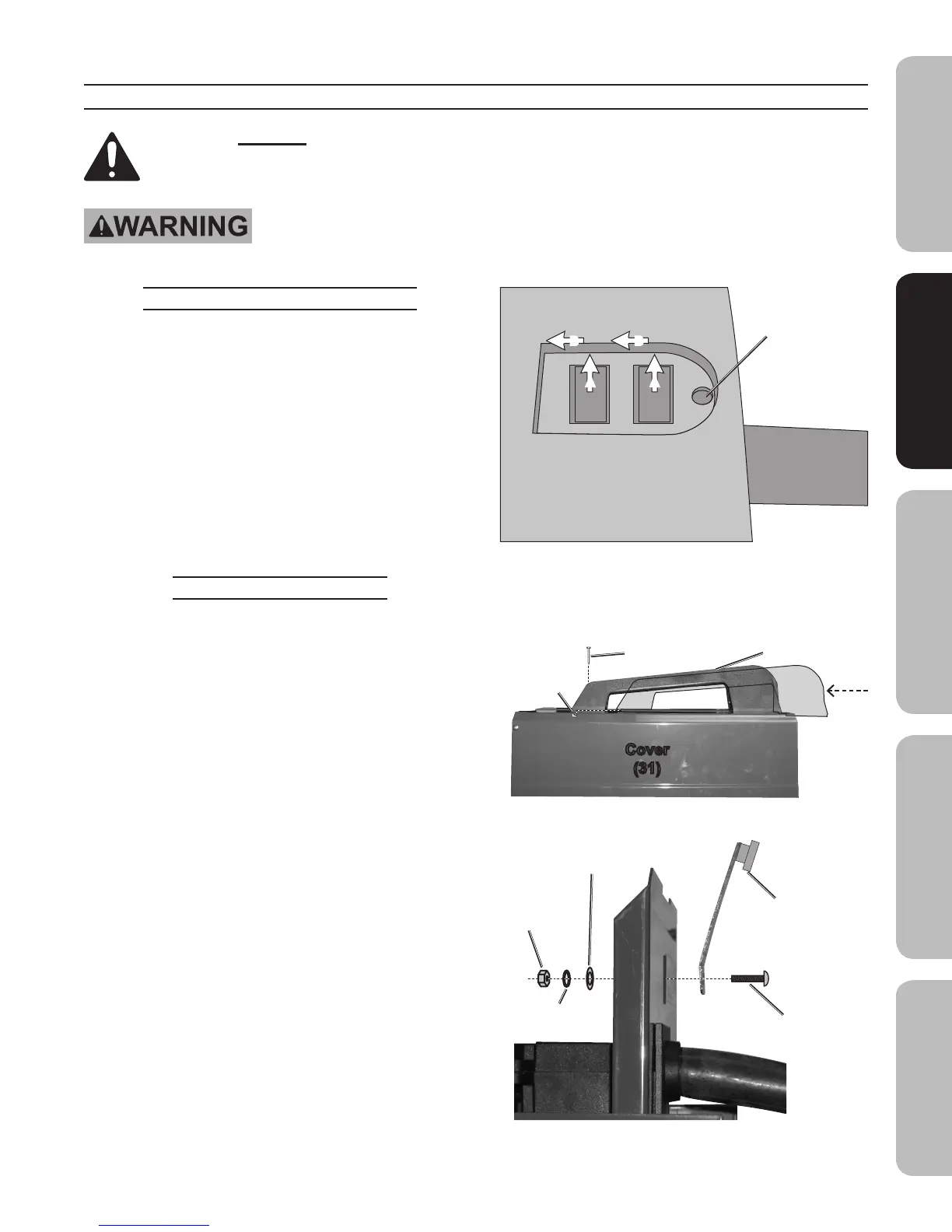 WARNING

Cover
(31)