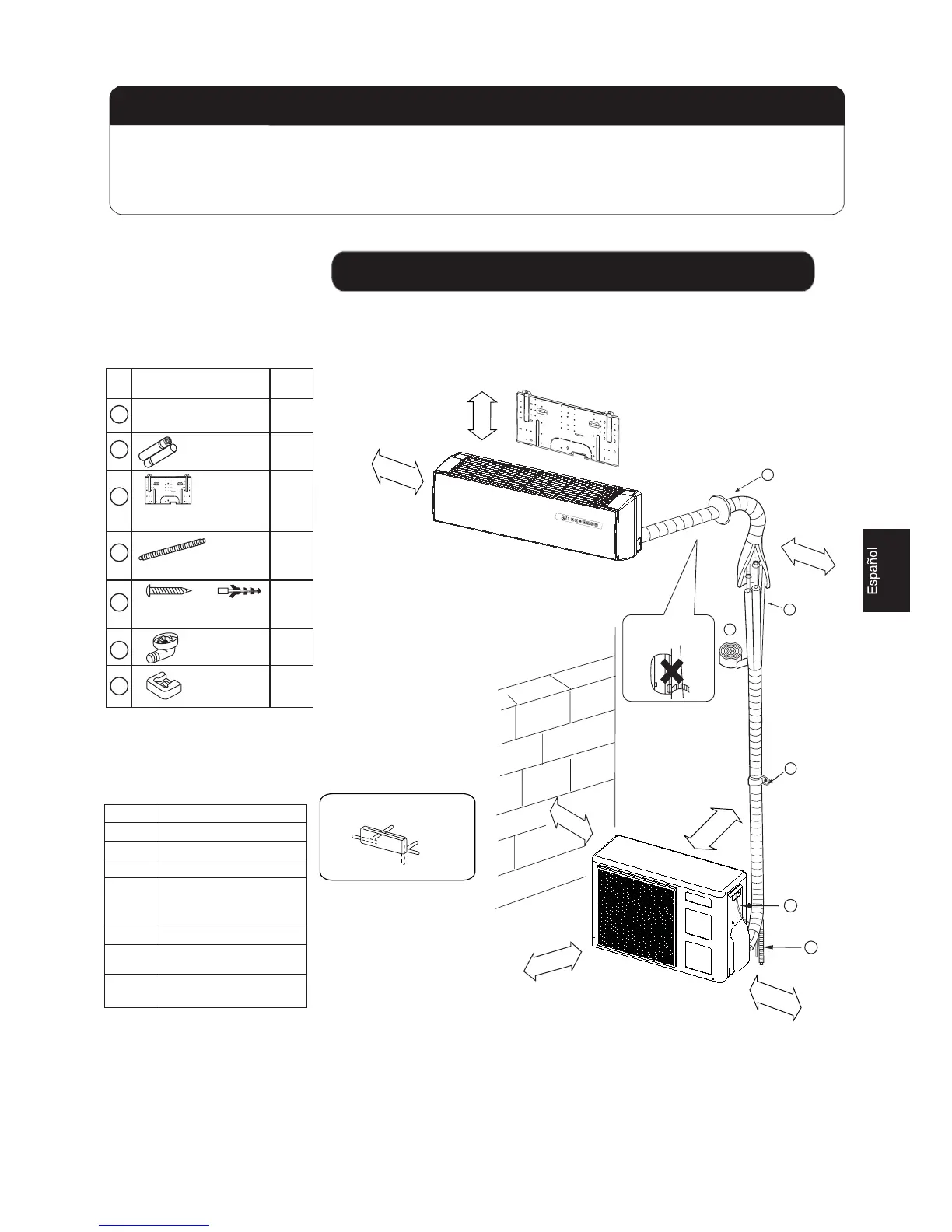 Español