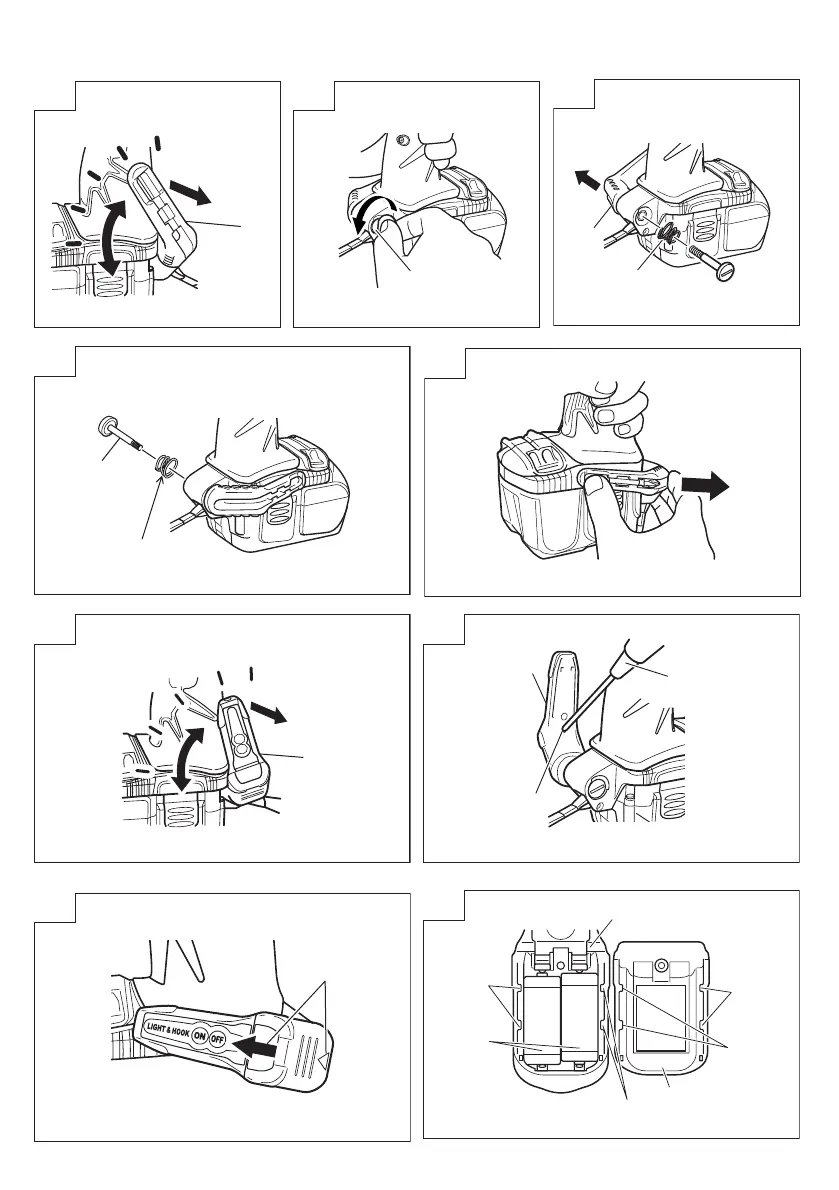 LIGHT & HOOK ON OFF