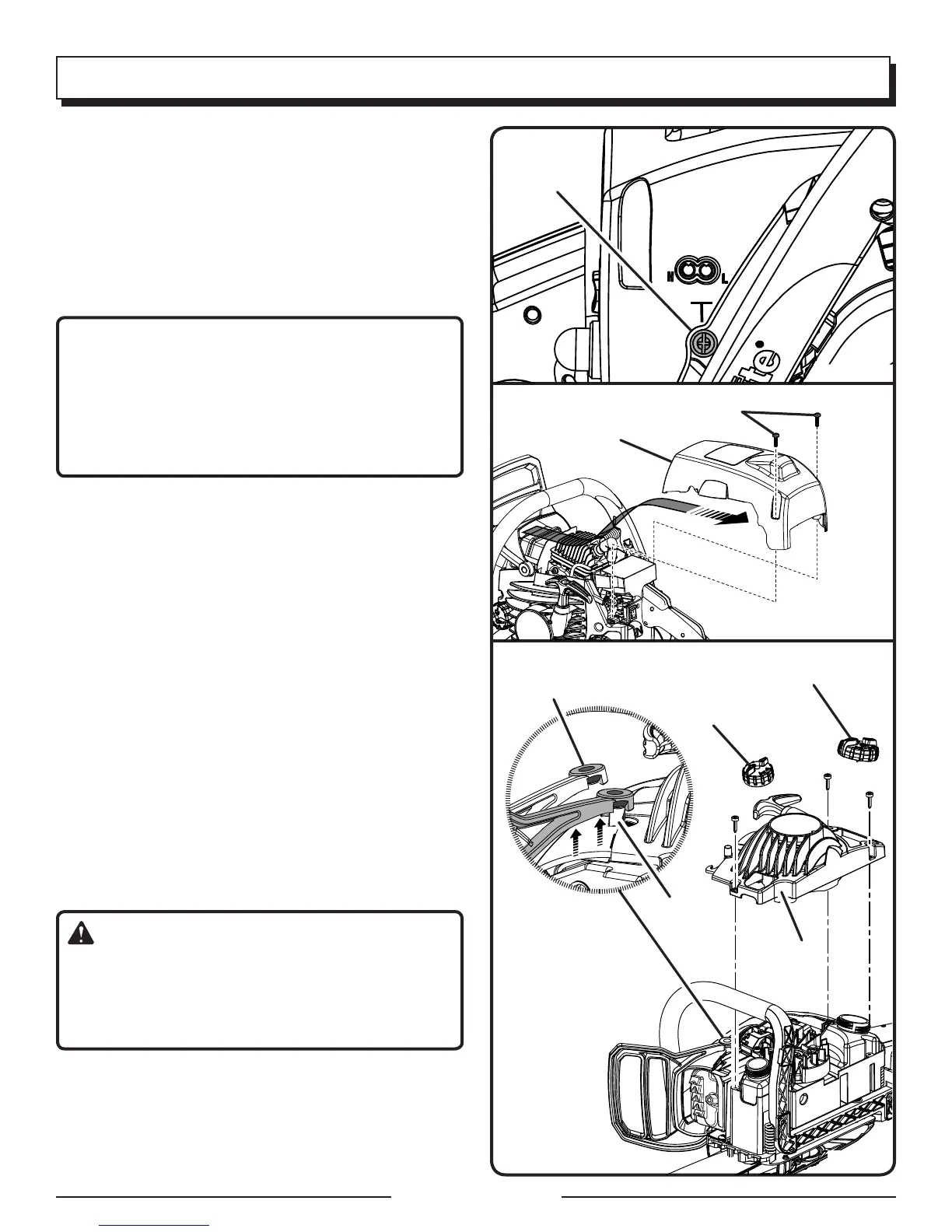 H L

T