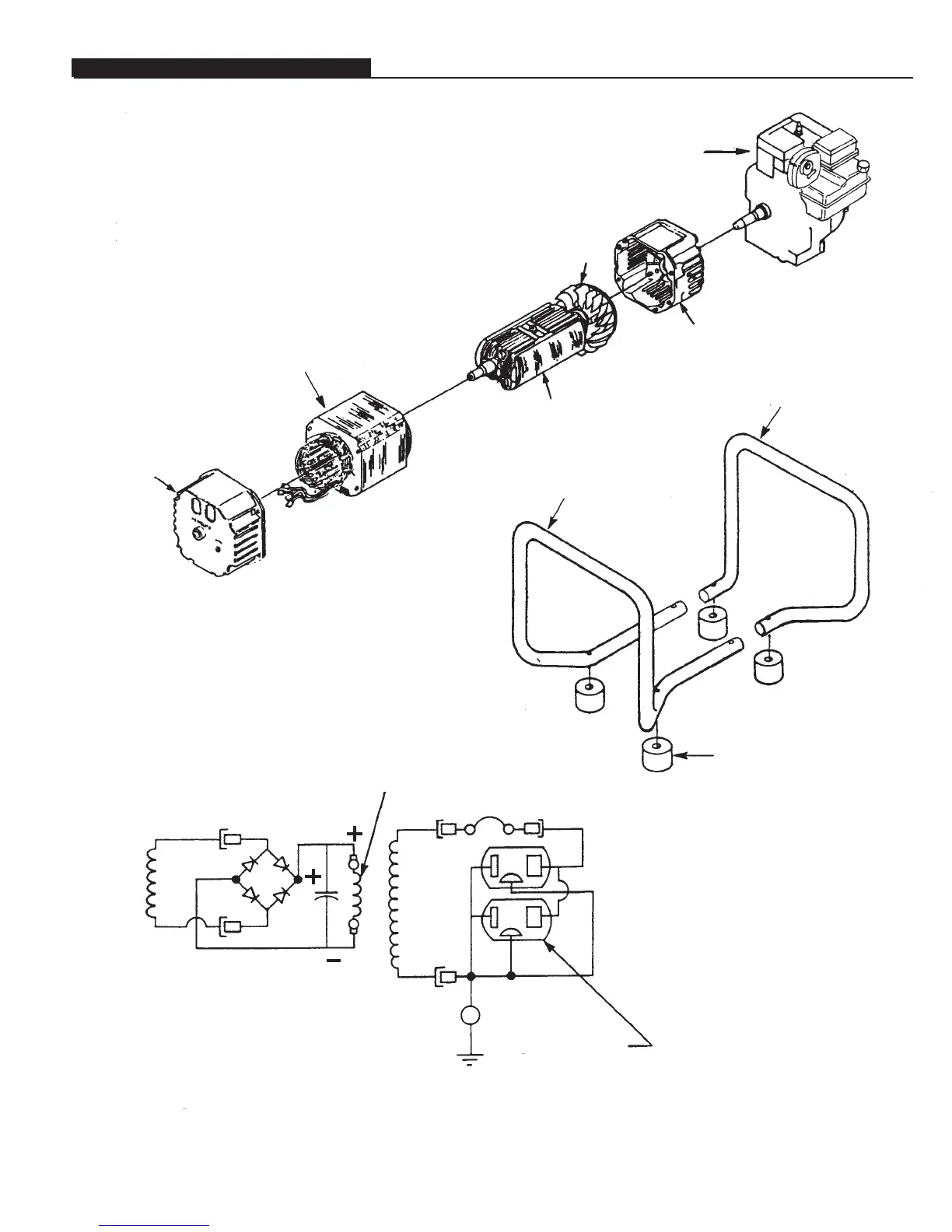 +
+
−