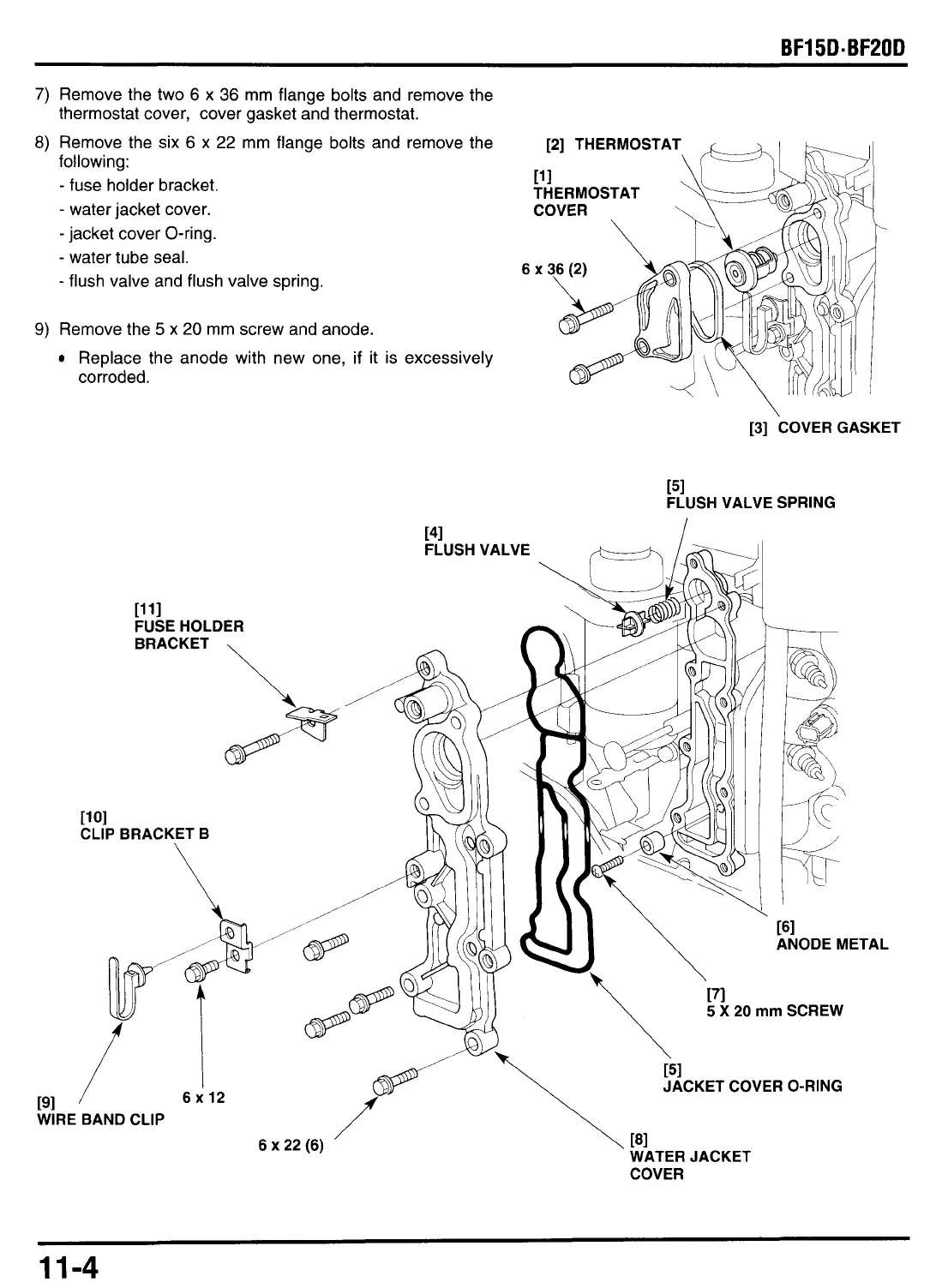 BF15D·BF20D

7) Remove the two 6 x 36 mm flange bolts and remove the thermostat cover, cover gasket and thermostat.

8) Remove the six 6 x 22 mm flange bolts and remove the following:
- fuse holder bracket.
- water jacket cover.
- jacket cover O-ring.
- water tube seal.
- flush valve and flush valve spring.

9) Remove the 5 x 20 mm screw and anode.
• Replace the anode with new one, if it is excessively corroded.

[2] THERMOSTAT
[1] THERMOSTAT COVER
6 x 36 (2)
[3] COVER GASKET

[5] FLUSH VALVE SPRING
[4] FLUSH VALVE
[11] FUSE HOLDER BRACKET
[10] CLIP BRACKET B
[6] ANODE METAL
[7] 5 X 20 mm SCREW
[5] JACKET COVER O-RING
[9] WIRE BAND CLIP
6 x 12
6 x 22 (6)
[8] WATER JACKET COVER

11-4