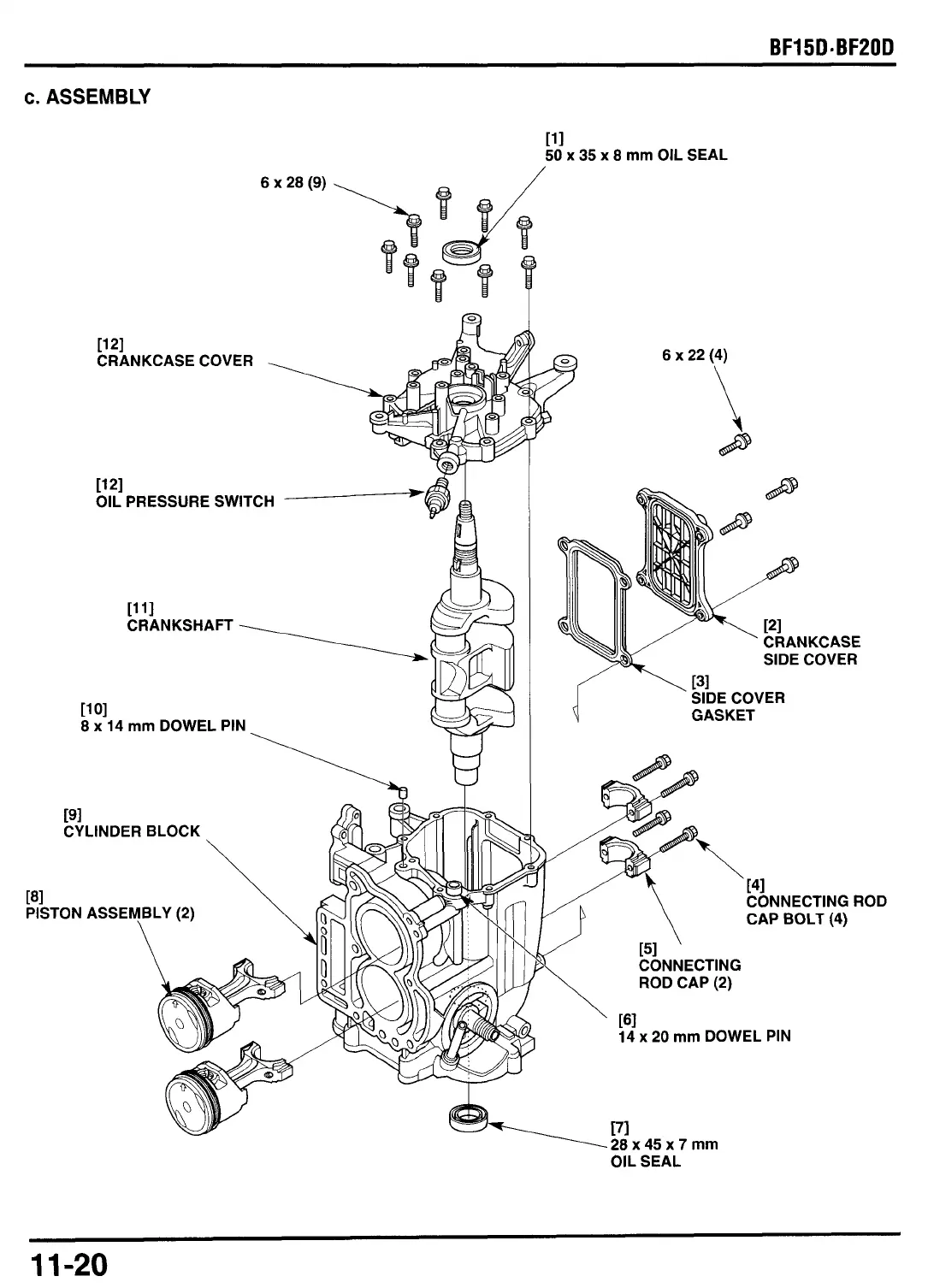 BF15D·BF20D

c. ASSEMBLY

[1]
50 x 35 x 8 mm OIL SEAL

6 x 28 (9)

[12]
CRANKCASE COVER

6 x 22 (4)

[12]
OIL PRESSURE SWITCH

[11]
CRANKSHAFT

[2]
CRANKCASE SIDE COVER

[3]
SIDE COVER GASKET

[10]
8 x 14 mm DOWEL PIN

[9]
CYLINDER BLOCK

[8]
PISTON ASSEMBLY (2)

[4]
CONNECTING ROD CAP BOLT (4)

[5]
CONNECTING ROD CAP (2)

[6]
14 x 20 mm DOWEL PIN

[7]
28 x 45 x 7 mm
OIL SEAL

11-20