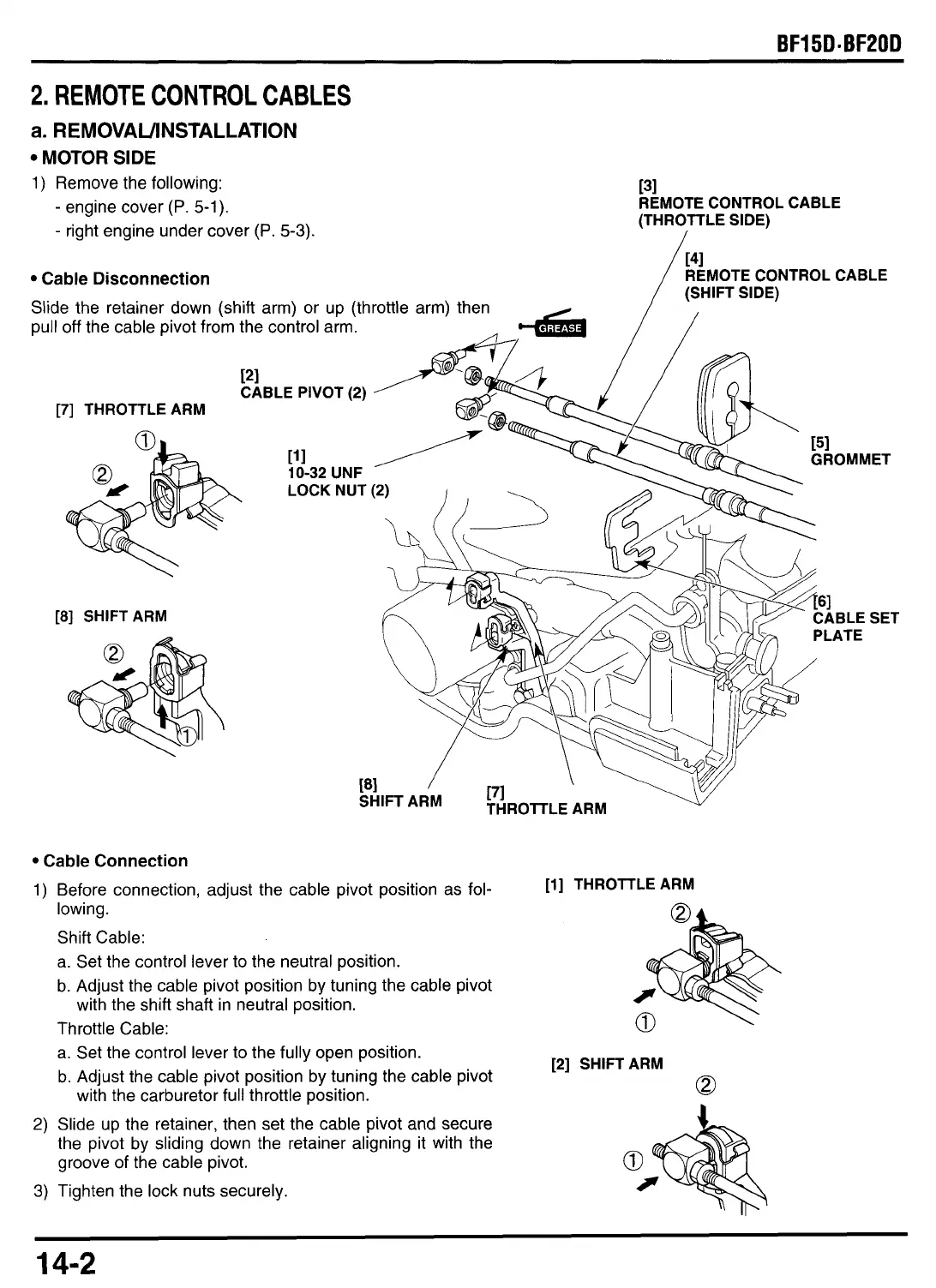 BF15D·BF20D

2. REMOTE CONTROL CABLES

a. REMOVAL/INSTALLATION

• MOTOR SIDE

1) Remove the following:
- engine cover (P. 5-1).
- right engine under cover (P. 5-3).

• Cable Disconnection

Slide the retainer down (shift arm) or up (throttle arm) then pull off the cable pivot from the control arm.

[3] REMOTE CONTROL CABLE (THROTTLE SIDE)

[4] REMOTE CONTROL CABLE (SHIFT SIDE)

GREASE

[2] CABLE PIVOT (2)

[7] THROTTLE ARM

①

②

[1] 10-32 UNF LOCK NUT (2)

[5] GROMMET

[6] CABLE SET PLATE

[8] SHIFT ARM

②

①

[8] SHIFT ARM

[7] THROTTLE ARM

• Cable Connection

1) Before connection, adjust the cable pivot position as following.
Shift Cable:
a. Set the control lever to the neutral position.
b. Adjust the cable pivot position by tuning the cable pivot with the shift shaft in neutral position.
Throttle Cable:
a. Set the control lever to the fully open position.
b. Adjust the cable pivot position by tuning the cable pivot with the carburetor full throttle position.

2) Slide up the retainer, then set the cable pivot and secure the pivot by sliding down the retainer aligning it with the groove of the cable pivot.

3) Tighten the lock nuts securely.

[1] THROTTLE ARM

②

①

[2] SHIFT ARM

②

①

14-2