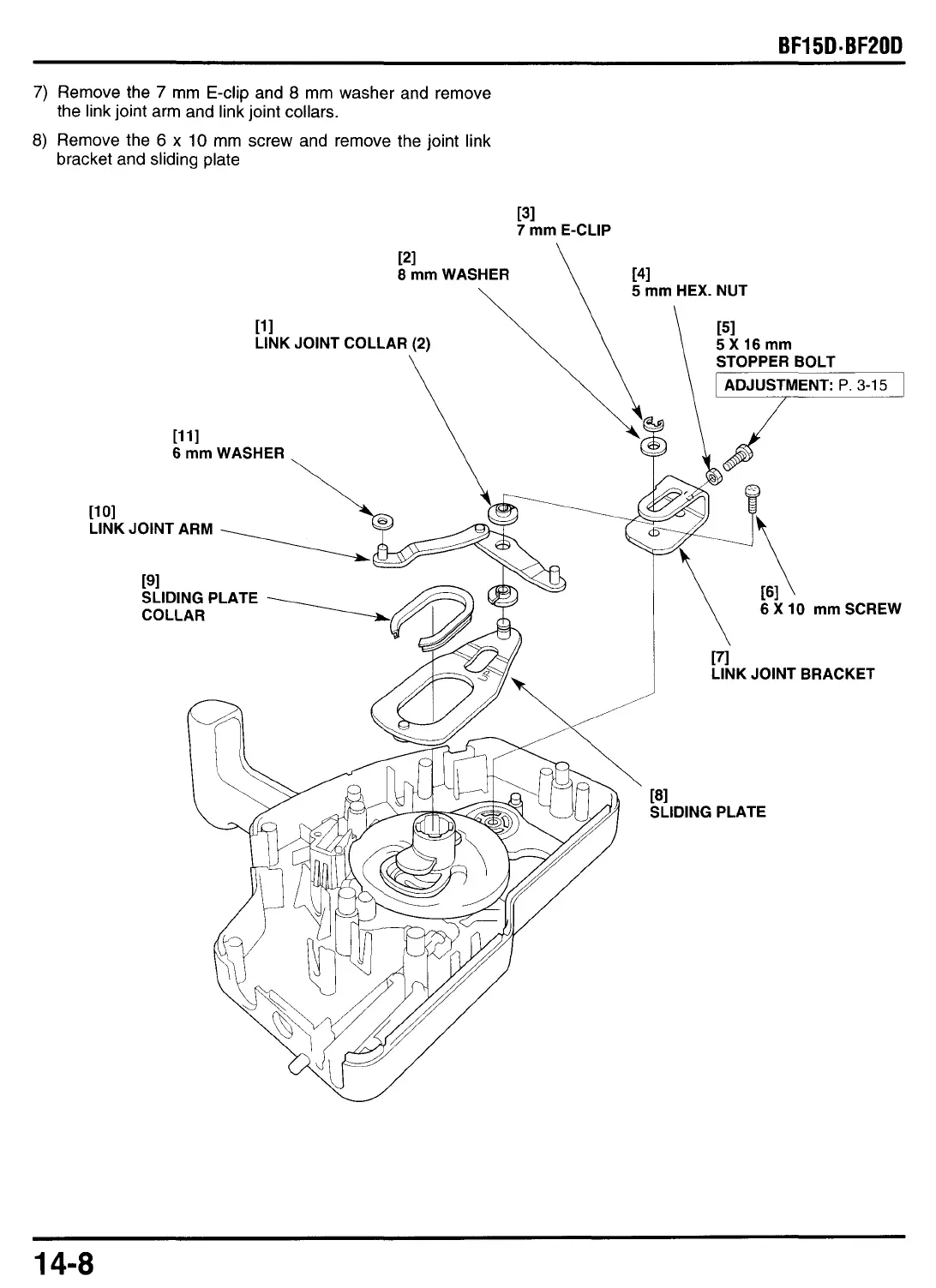 BF15D·BF20D

7) Remove the 7 mm E-clip and 8 mm washer and remove the link joint arm and link joint collars.

8) Remove the 6 x 10 mm screw and remove the joint link bracket and sliding plate

[3]
7 mm E-CLIP

[2]
8 mm WASHER

[4]
5 mm HEX. NUT

[1]
LINK JOINT COLLAR (2)

[5]
5 X 16 mm
STOPPER BOLT

ADJUSTMENT: P. 3-15

[11]
6 mm WASHER

[10]
LINK JOINT ARM

[9]
SLIDING PLATE
COLLAR

[6]
6 X 10 mm SCREW

[7]
LINK JOINT BRACKET

[8]
SLIDING PLATE

14-8