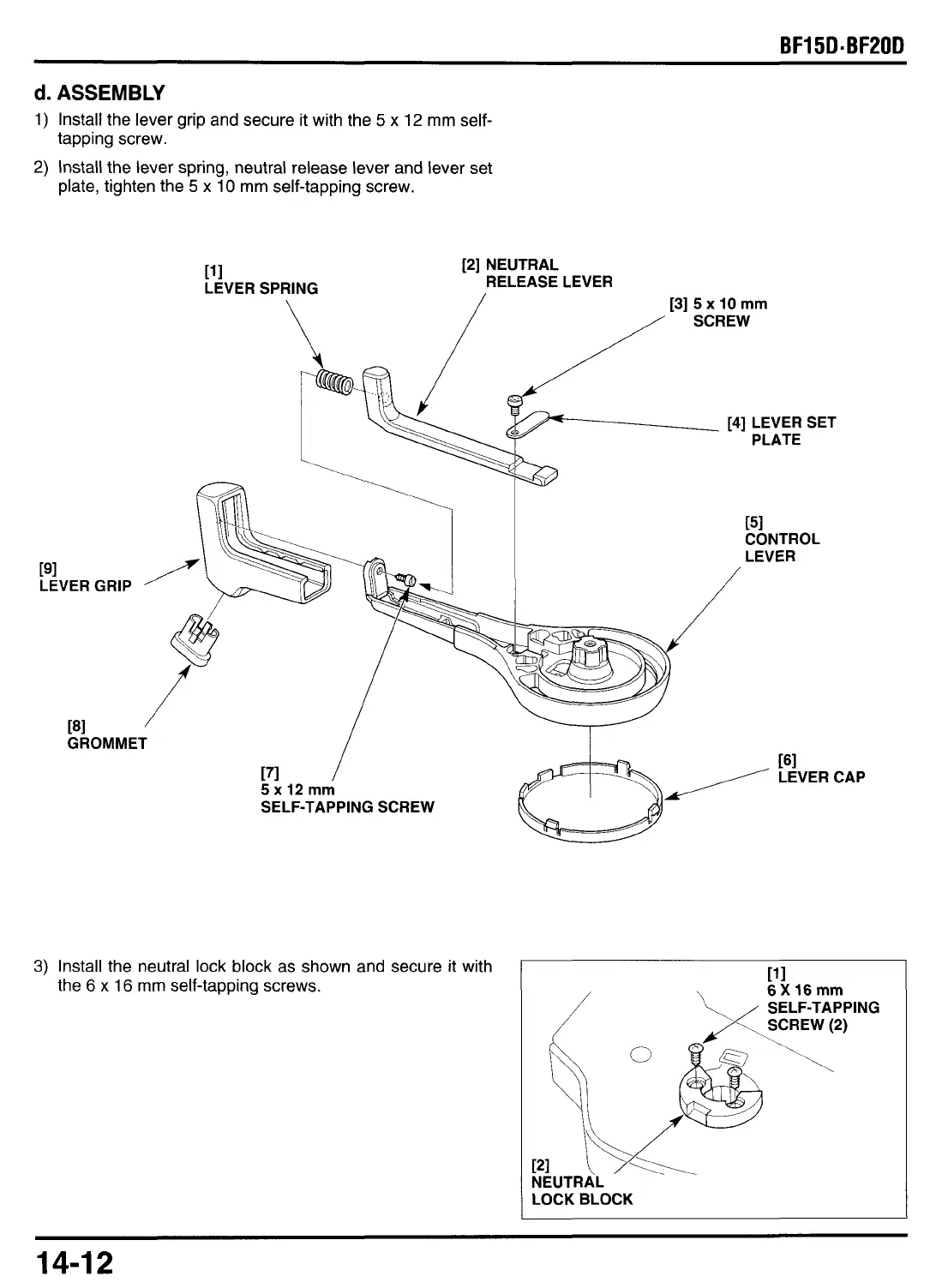 BF15D·BF20D

d. ASSEMBLY

1) Install the lever grip and secure it with the 5 x 12 mm self-tapping screw.

2) Install the lever spring, neutral release lever and lever set plate, tighten the 5 x 10 mm self-tapping screw.

[1]
LEVER SPRING

[2] NEUTRAL
RELEASE LEVER

[3] 5 x 10 mm
SCREW

[4] LEVER SET
PLATE

[5]
CONTROL
LEVER

[9]
LEVER GRIP

[8]
GROMMET

[7]
5 x 12 mm
SELF-TAPPING SCREW

[6]
LEVER CAP

3) Install the neutral lock block as shown and secure it with the 6 x 16 mm self-tapping screws.

[1]
6 X 16 mm
SELF-TAPPING
SCREW (2)

[2]
NEUTRAL
LOCK BLOCK

14-12