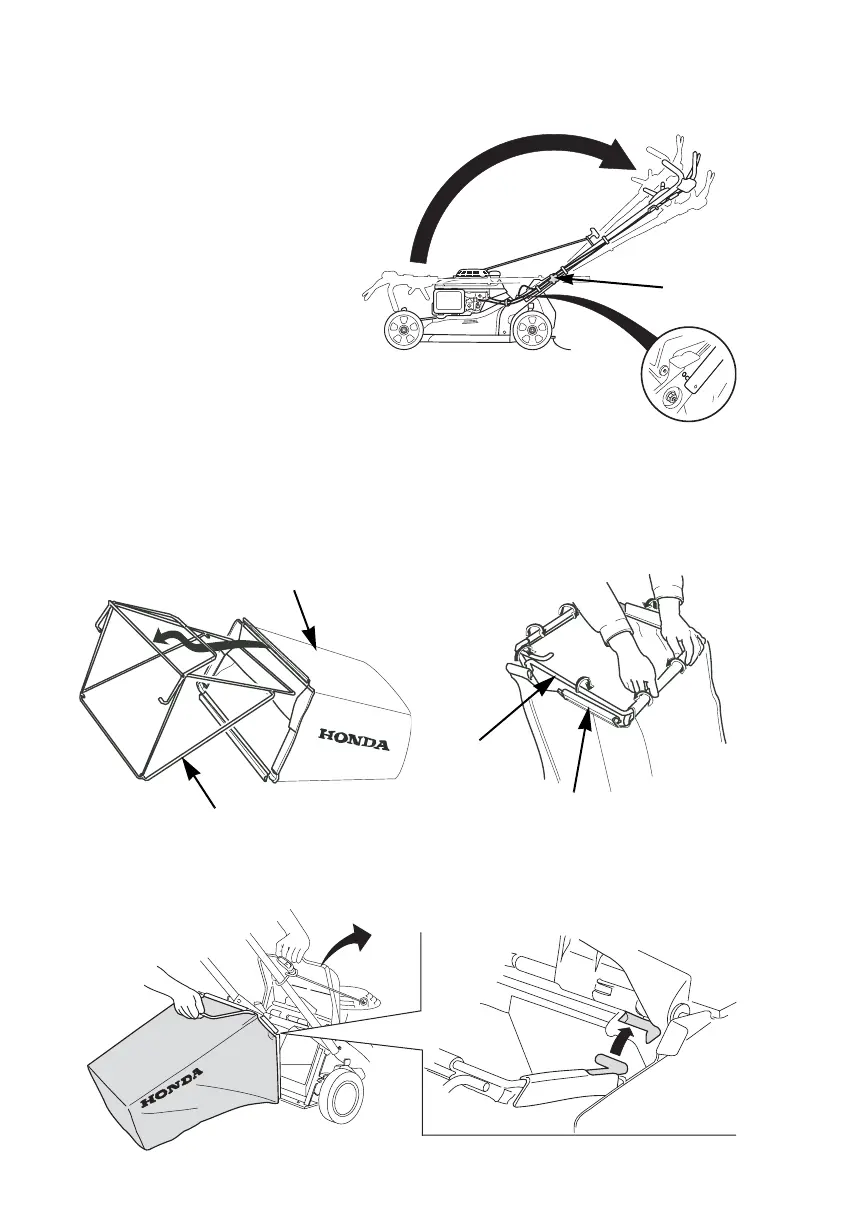 HONDA

HONDA