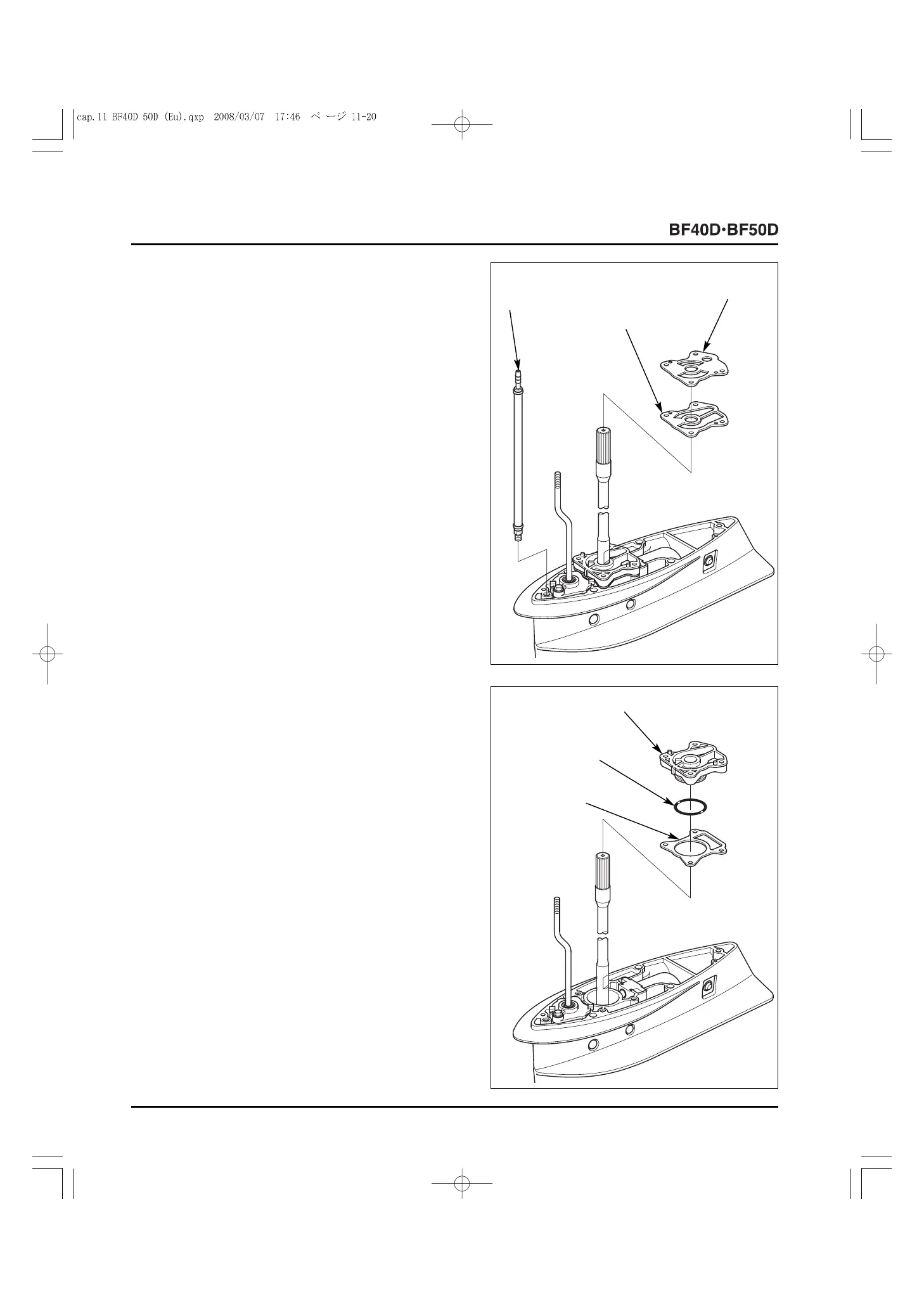 cap.11 BF40D 50D (Eu).qxp 2008/03/07 17:46 ページ 11-20

BF40D·BF50D