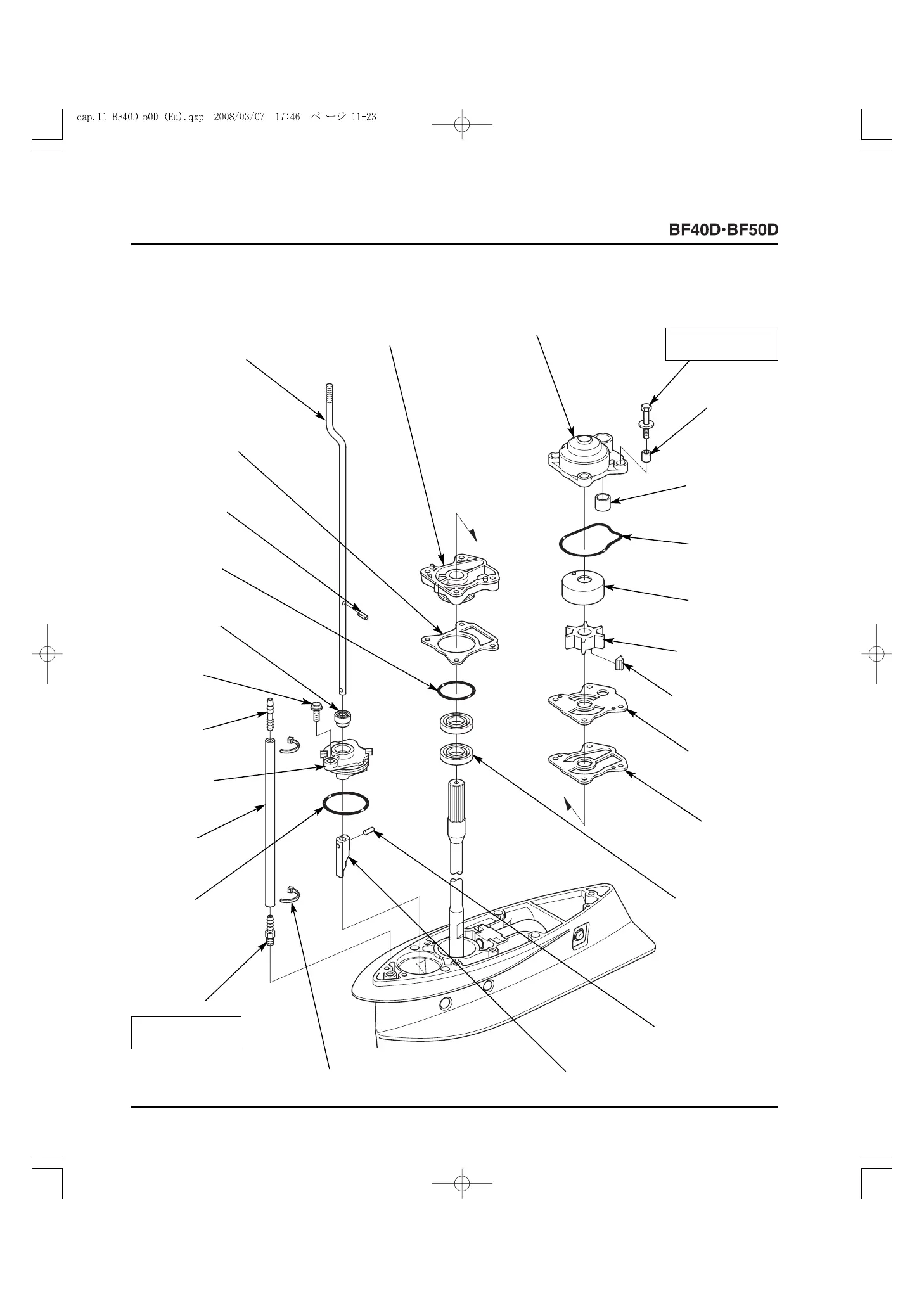 cap.11 BF40D 50D (Eu).qxp 2008/03/07 17:46 ページ 11-23

BF40D·BF50D