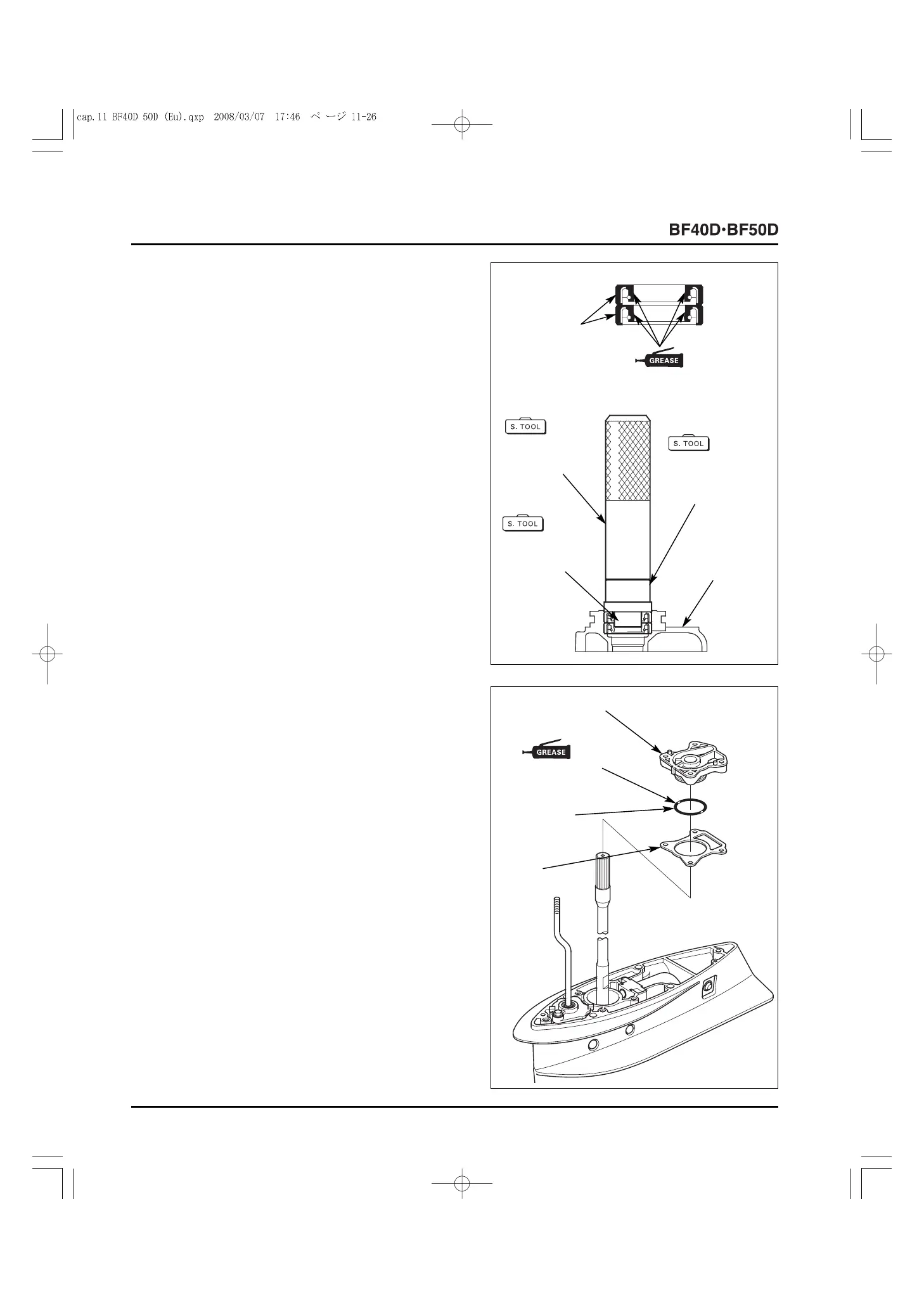 cap.11 BF40D 50D (Eu).qxp 2008/03/07 17:46 ページ 11-26

BF40D·BF50D

GREASE

S. TOOL

S. TOOL

S. TOOL

GREASE