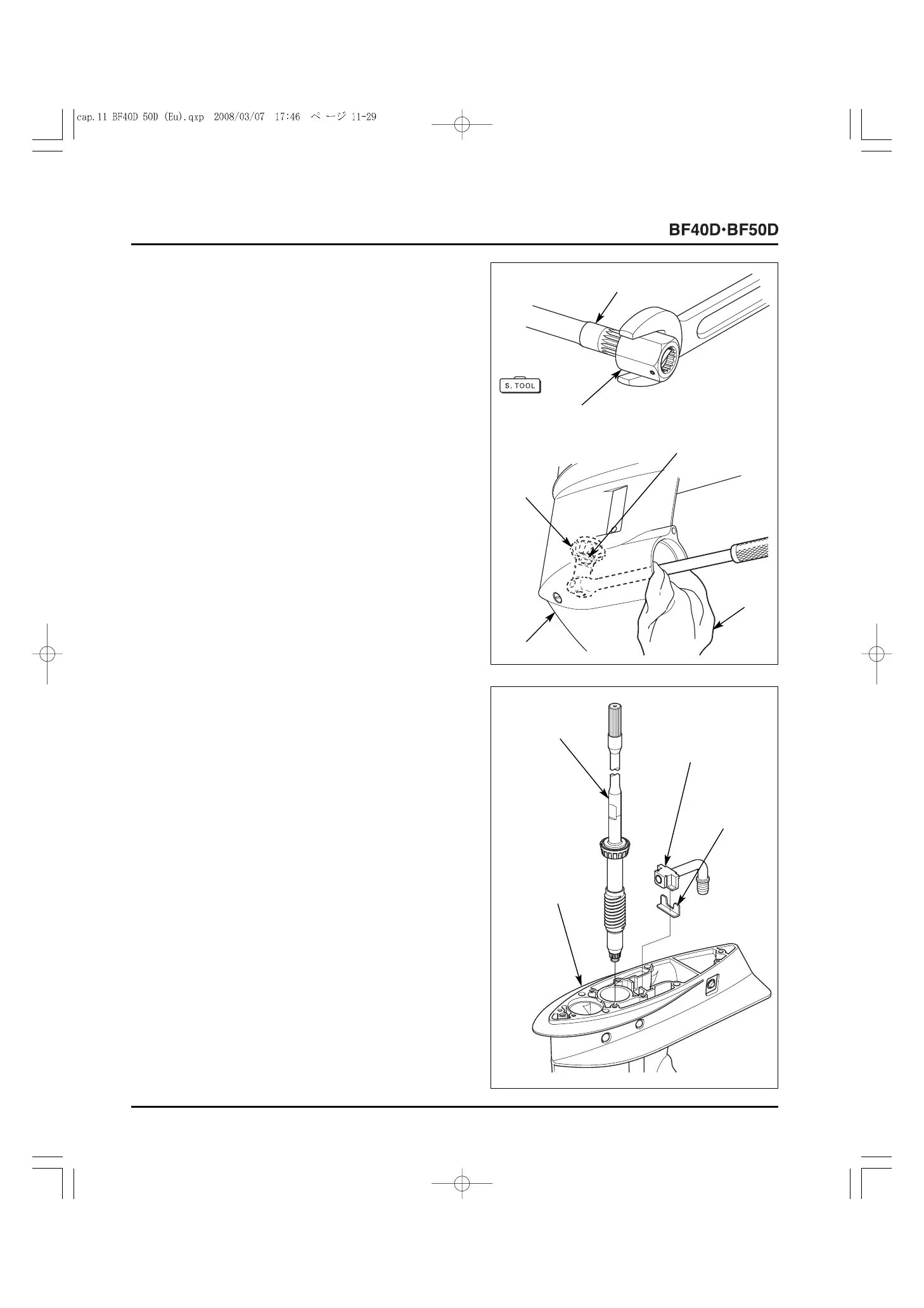 cap.11 BF40D 50D (Eu).qxp 2008/03/07 17:46 ページ 11-29

BF40D·BF50D

S. TOOL