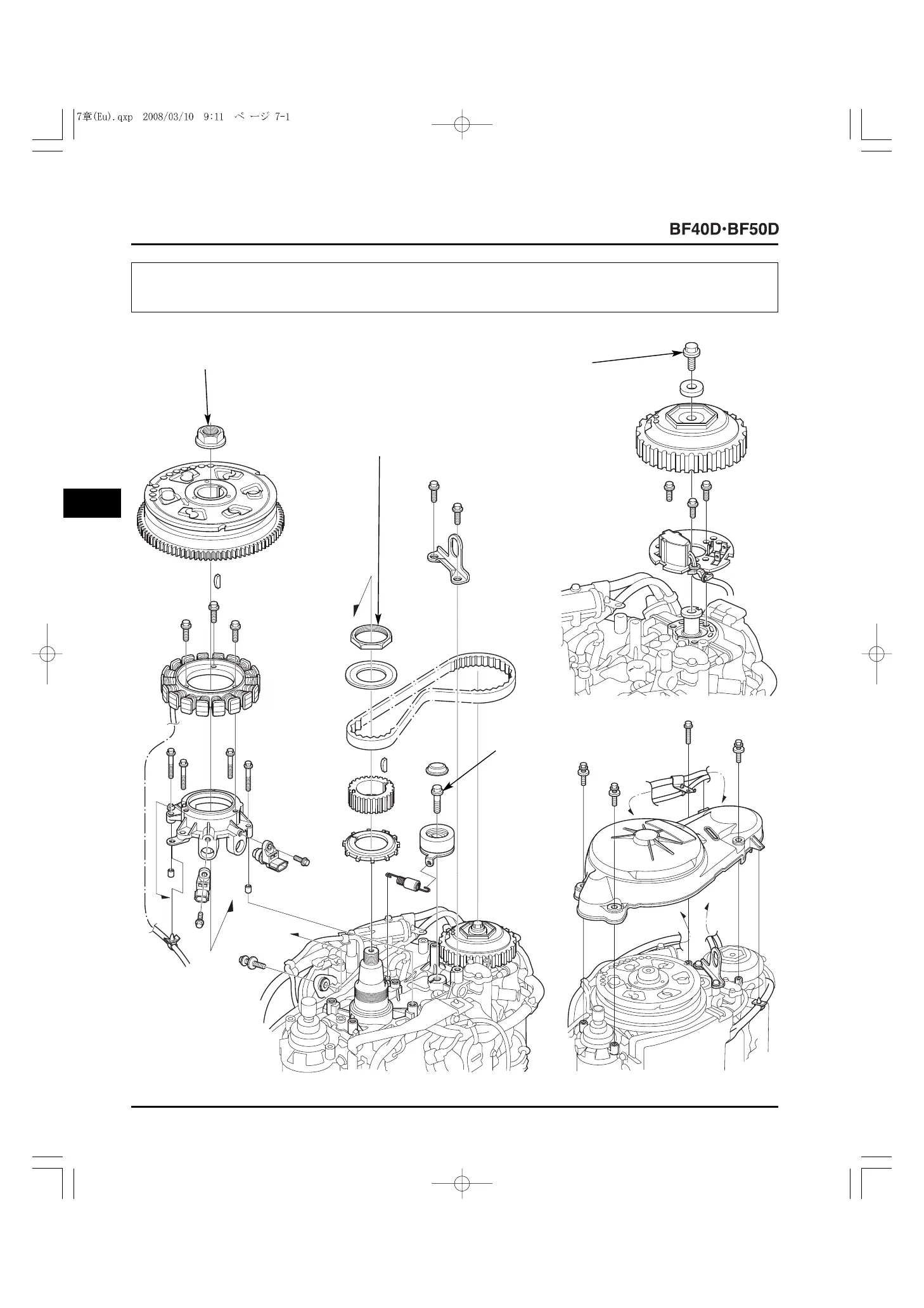 7章(Eu).qxp 2008/03/10 9:11 ページ 7-1

BF40D·BF50D