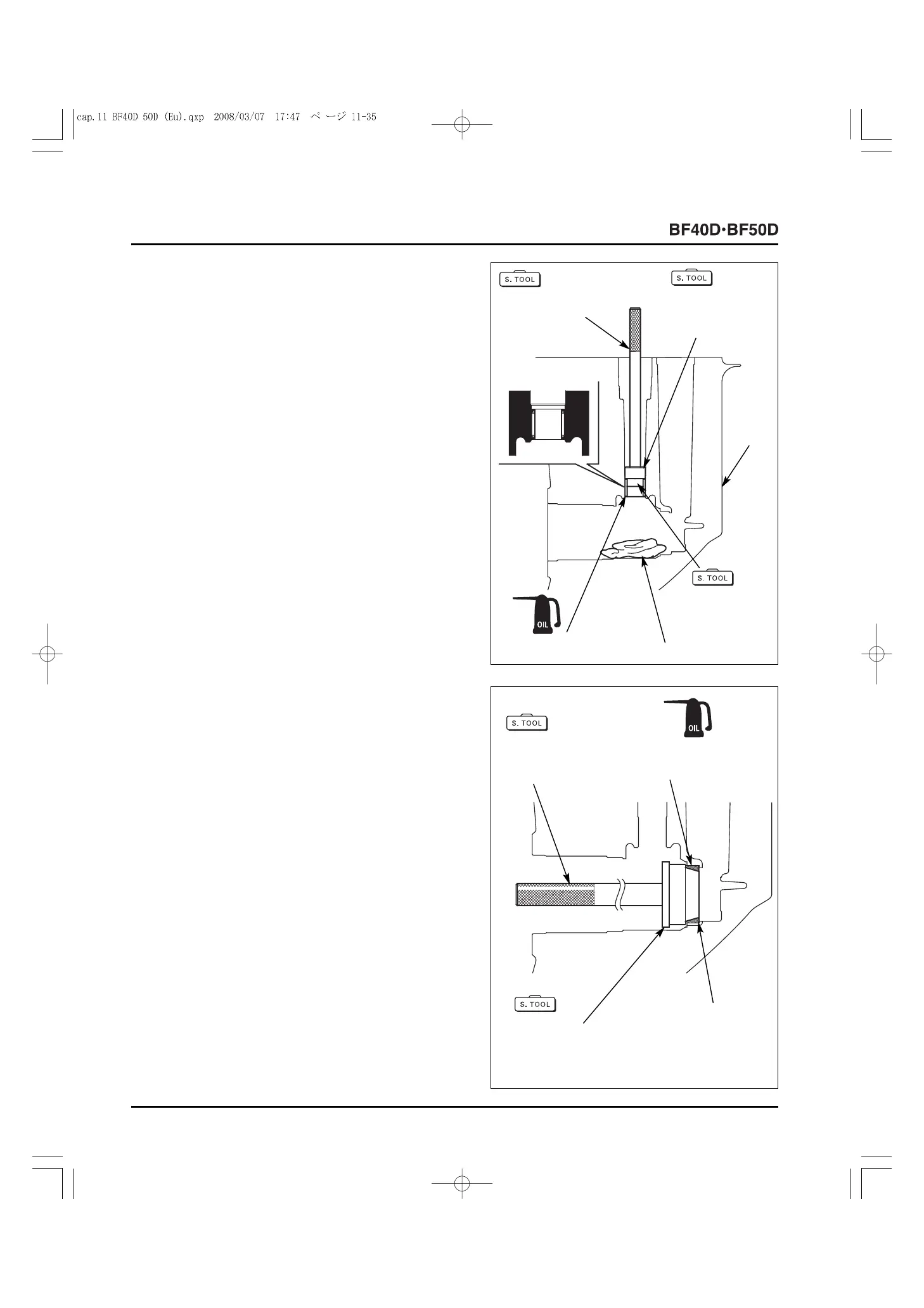 cap.11 BF40D 50D (Eu).qxp 2008/03/07 17:47 ページ 11-35

BF40D·BF50D

S. TOOL

S. TOOL

S. TOOL

OIL

S. TOOL

OIL

S. TOOL