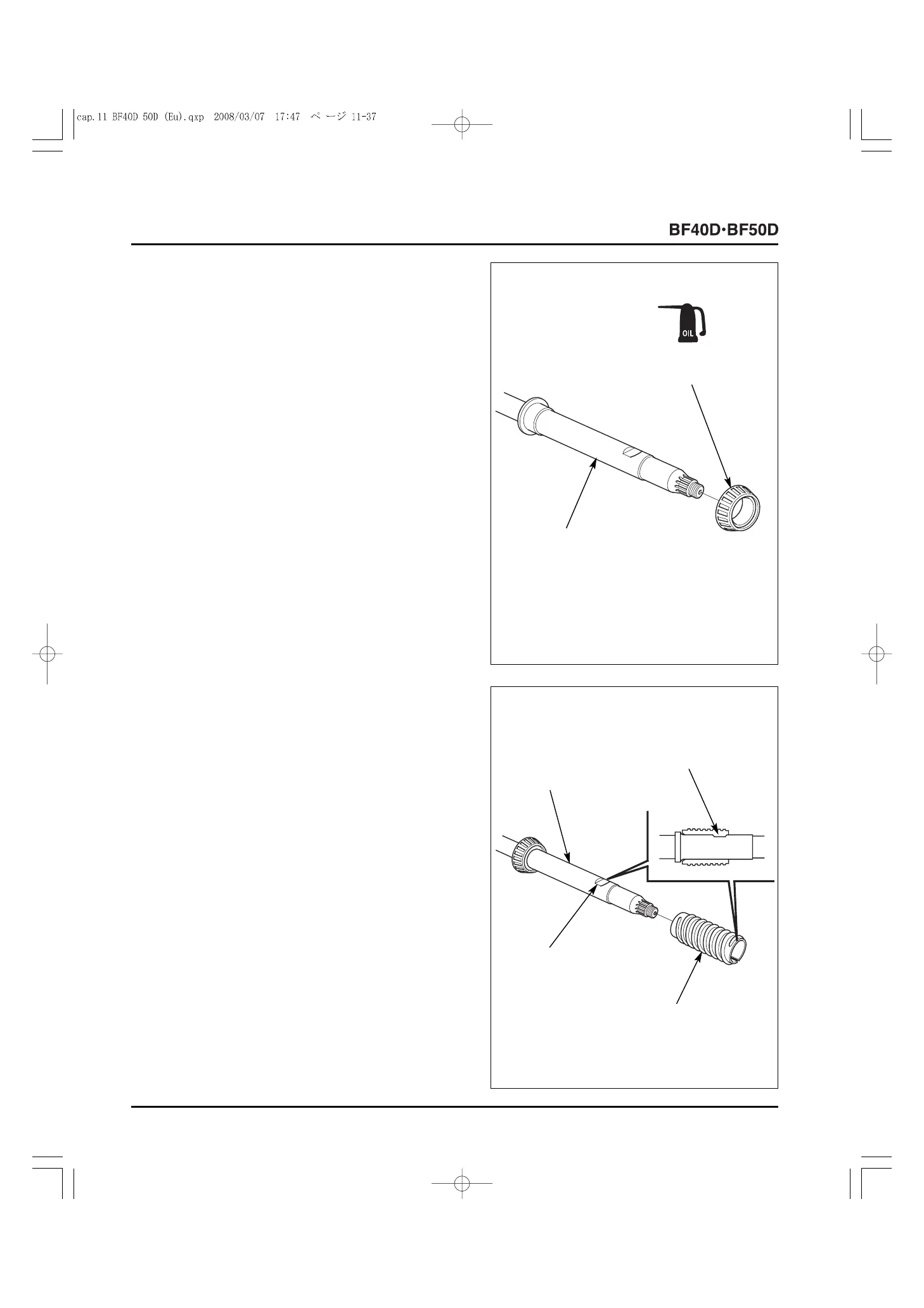 cap.11 BF40D 50D (Eu).qxp 2008/03/07 17:47 ページ 11-37

BF40D·BF50D

OIL