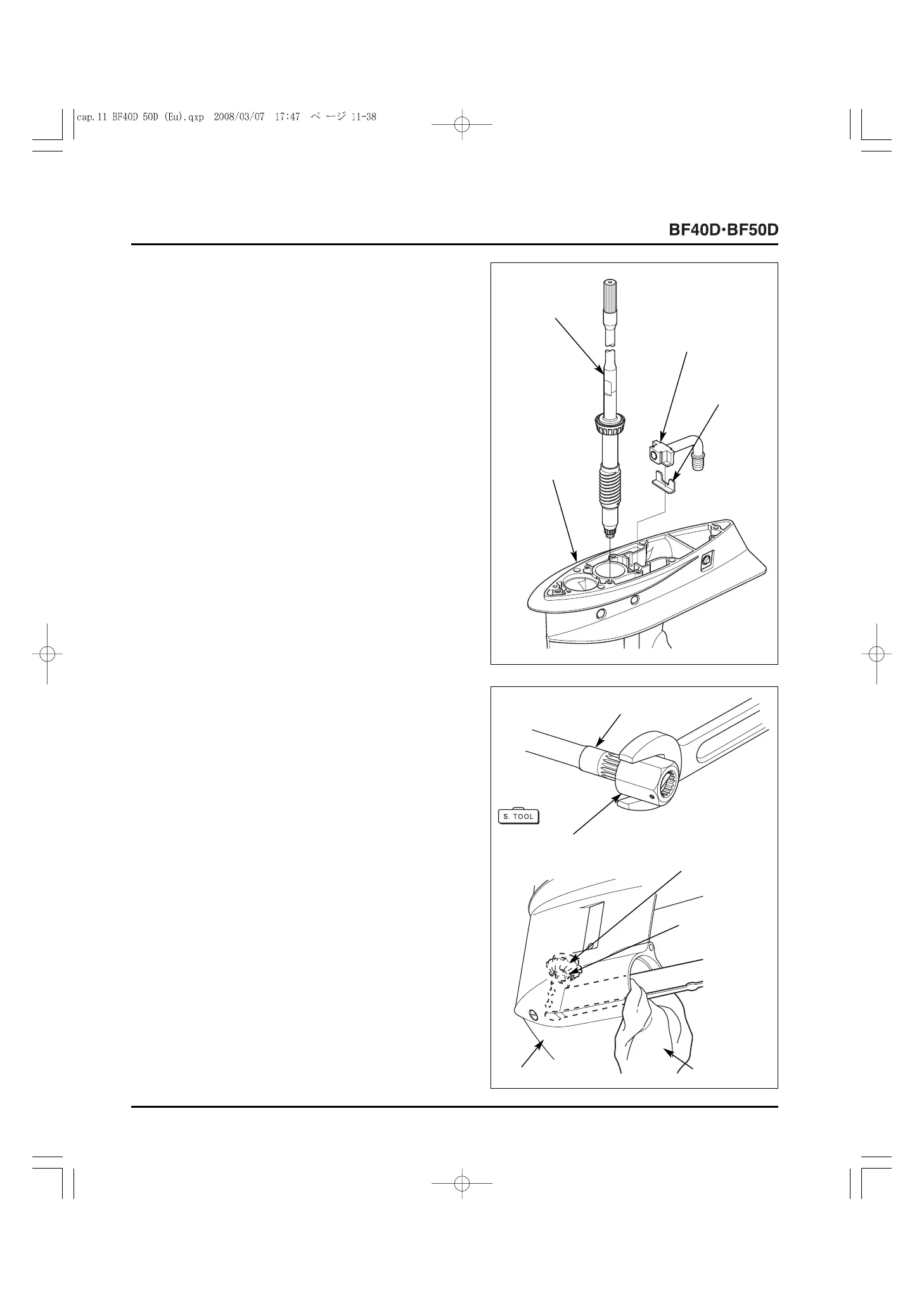 cap.11 BF40D 50D (Eu).qxp 2008/03/07 17:47 ページ 11-38

BF40D·BF50D

S. TOOL