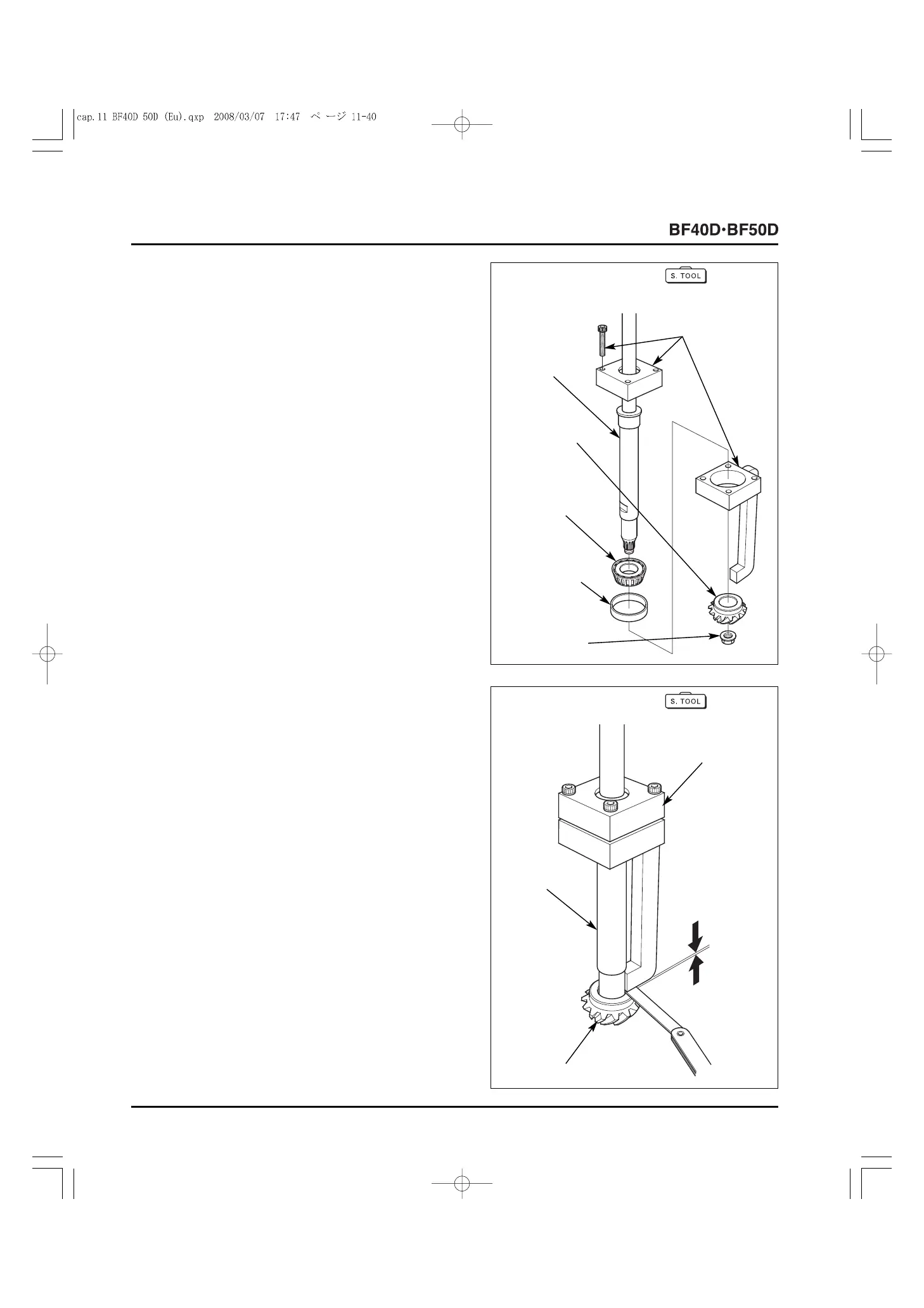 cap.11 BF40D 50D (Eu).qxp 2008/03/07 17:47 ページ 11-40

BF40D·BF50D

S. TOOL

S. TOOL