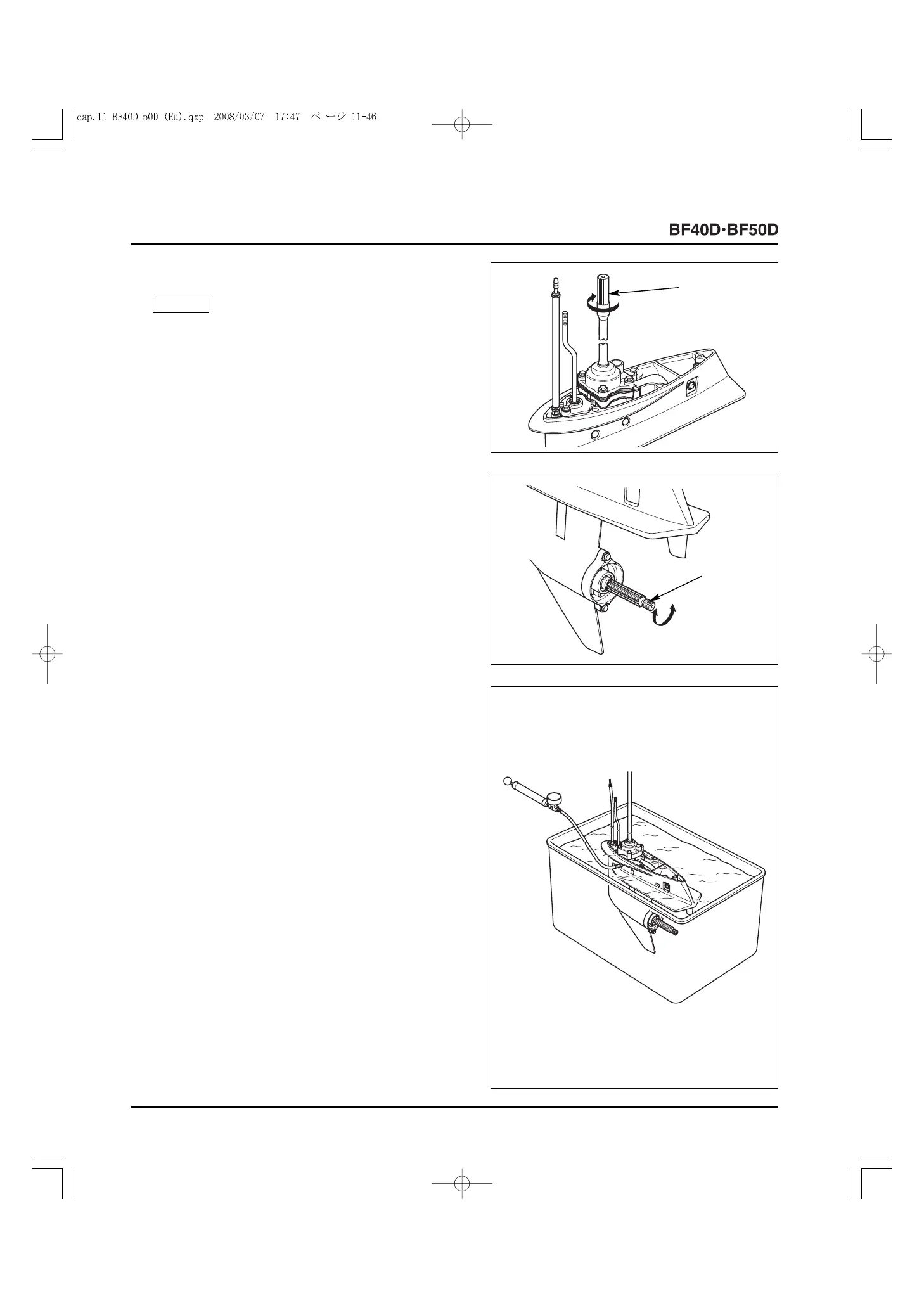 cap.11 BF40D 50D (Eu).qxp 2008/03/07 17:47 ページ 11-46

BF40D·BF50D