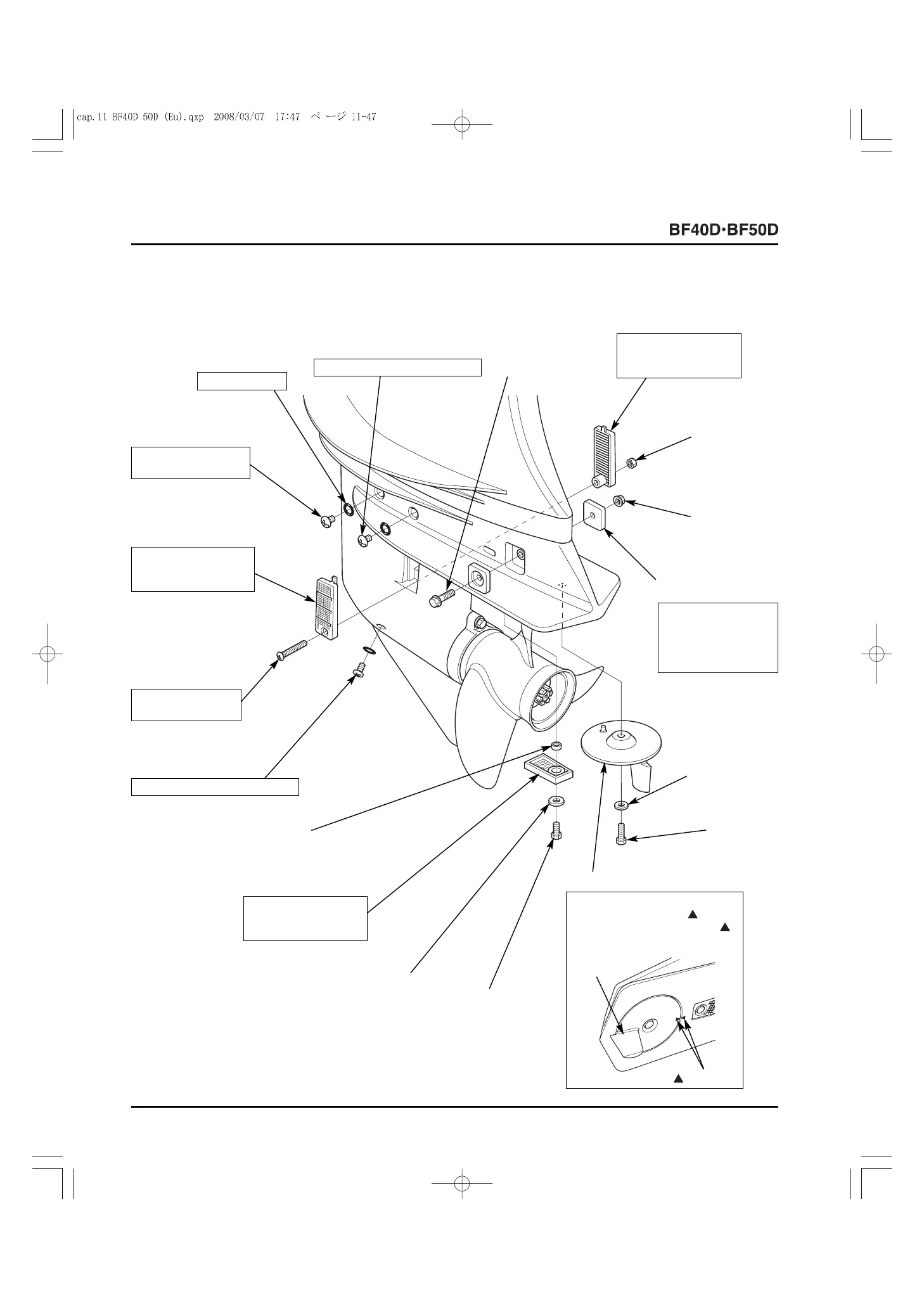 cap.11 BF40D 50D (Eu).qxp 2008/03/07 17:47 ページ 11-47

BF40D·BF50D