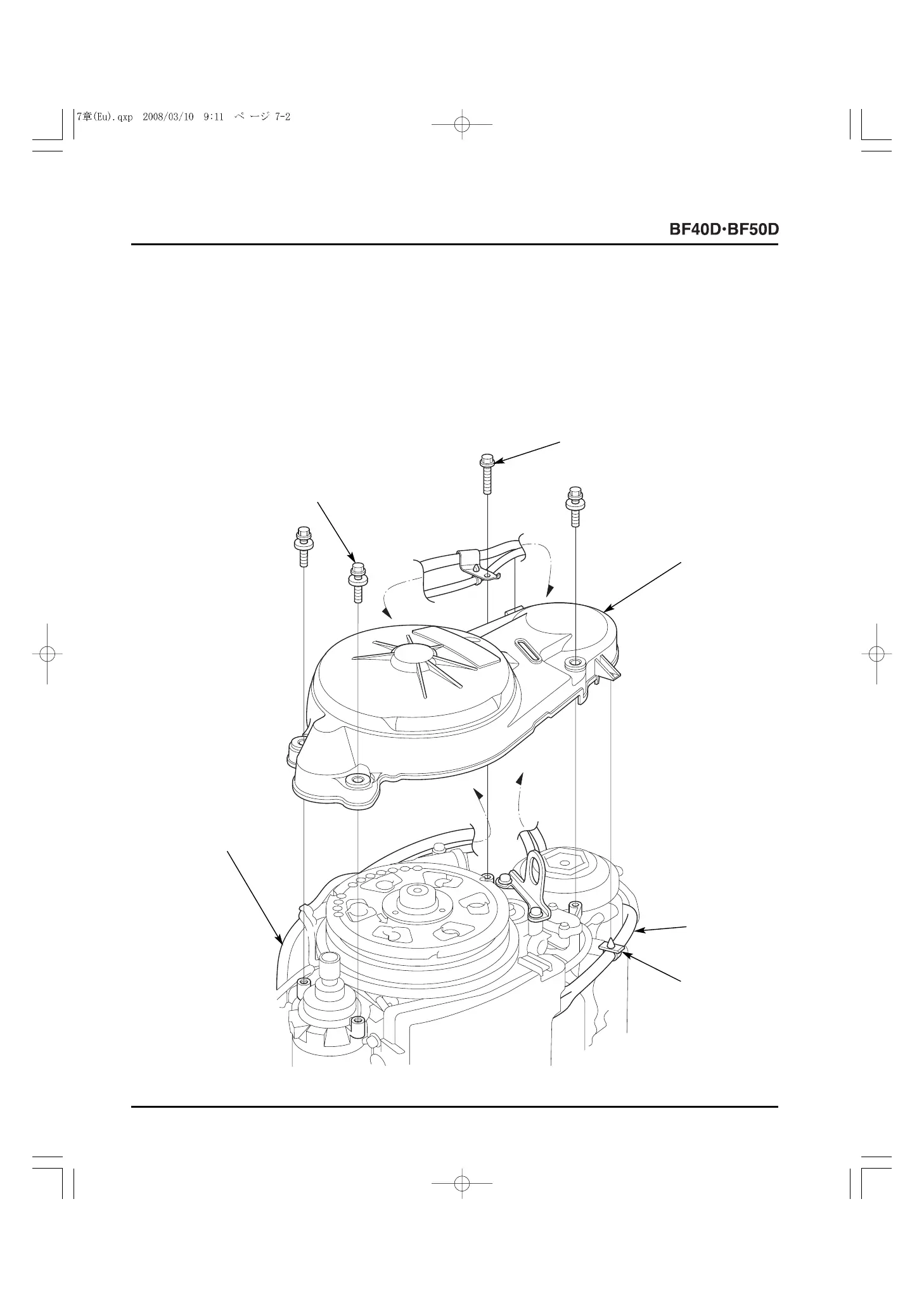 7章(Eu).qxp 2008/03/10 9:11 ページ 7-2

BF40D·BF50D