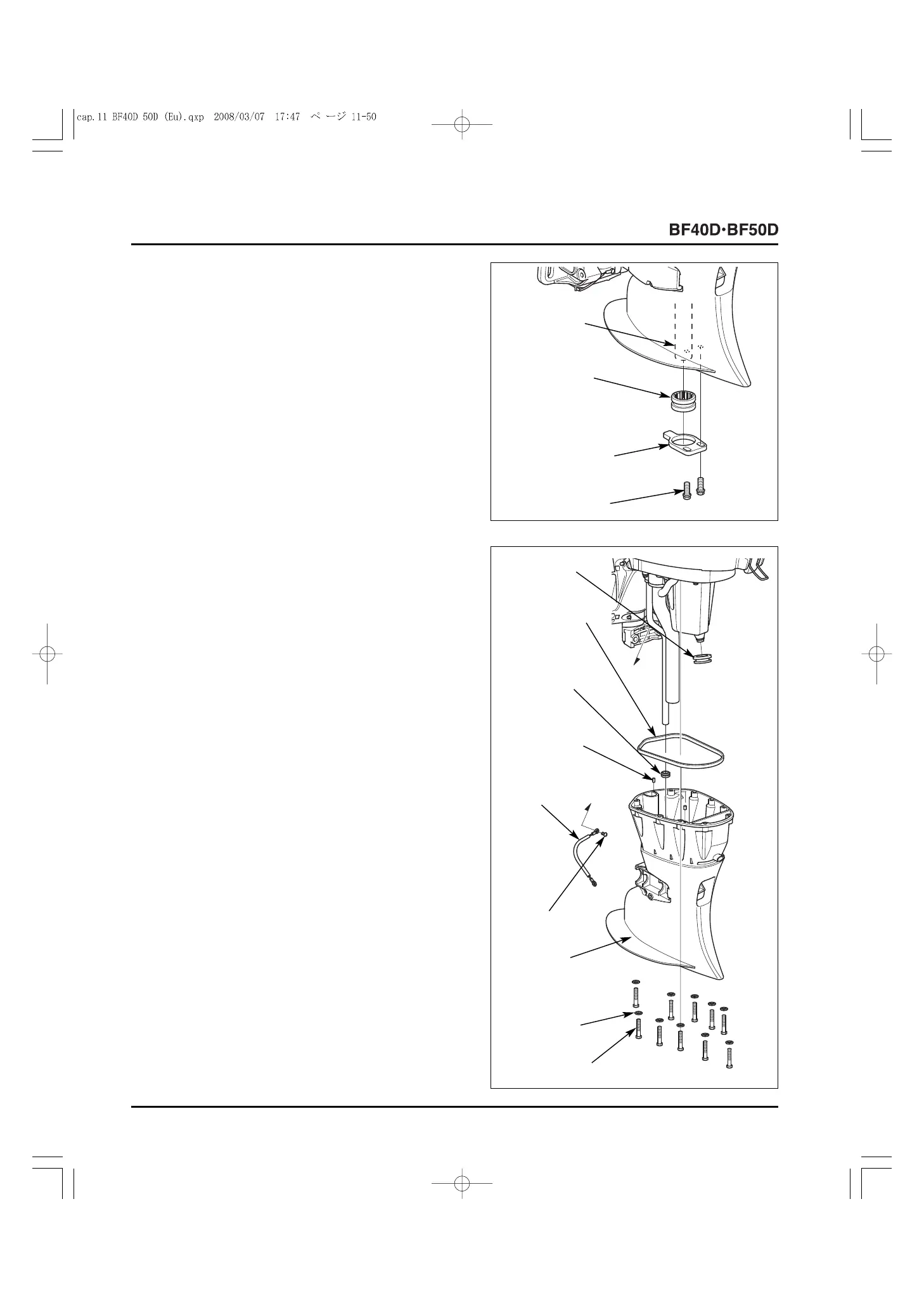 cap.11 BF40D 50D (Eu).qxp 2008/03/07 17:47 ページ 11-50

BF40D·BF50D