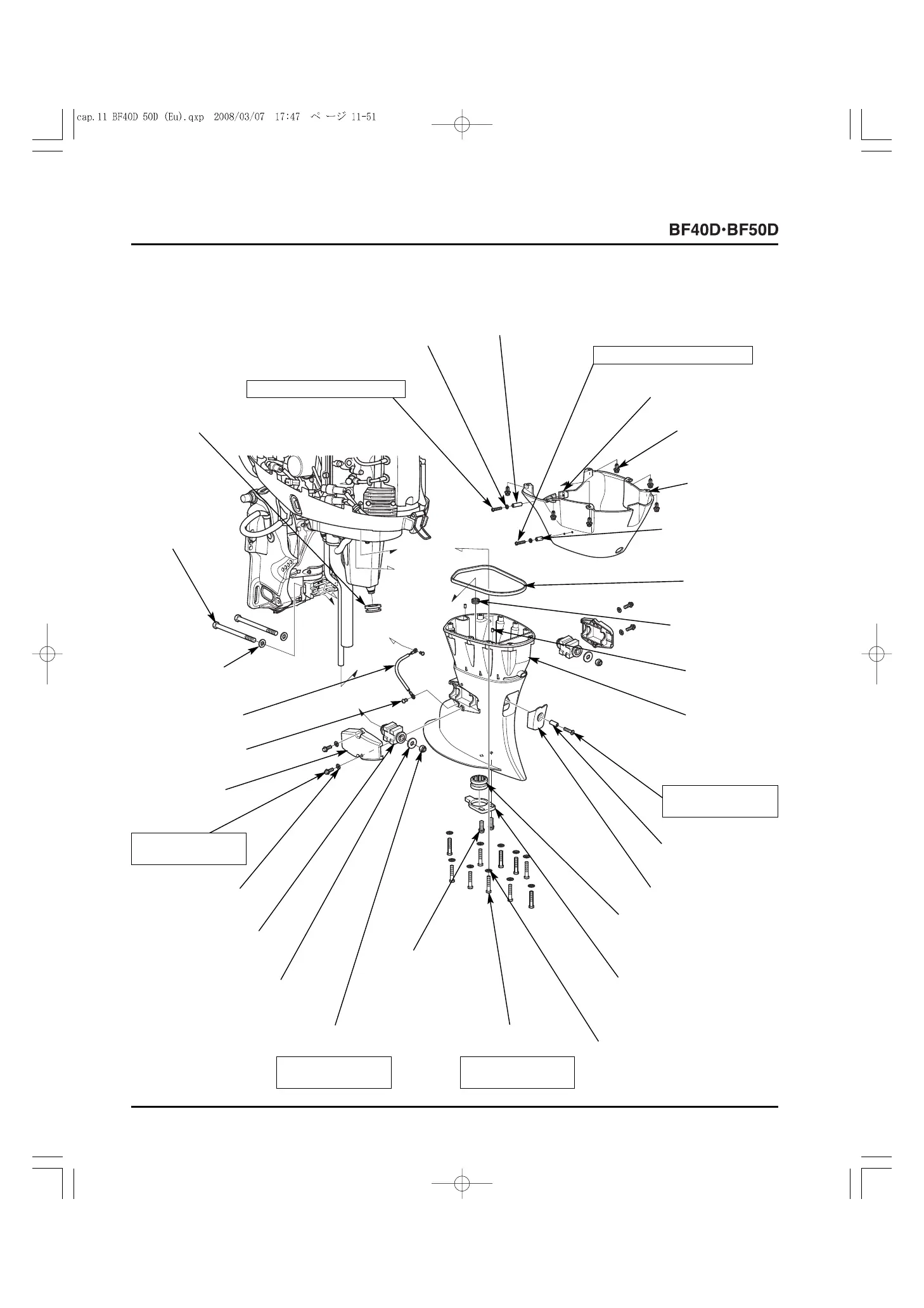 cap.11 BF40D 50D (Eu).qxp 2008/03/07 17:47 ページ 11-51

BF40D·BF50D