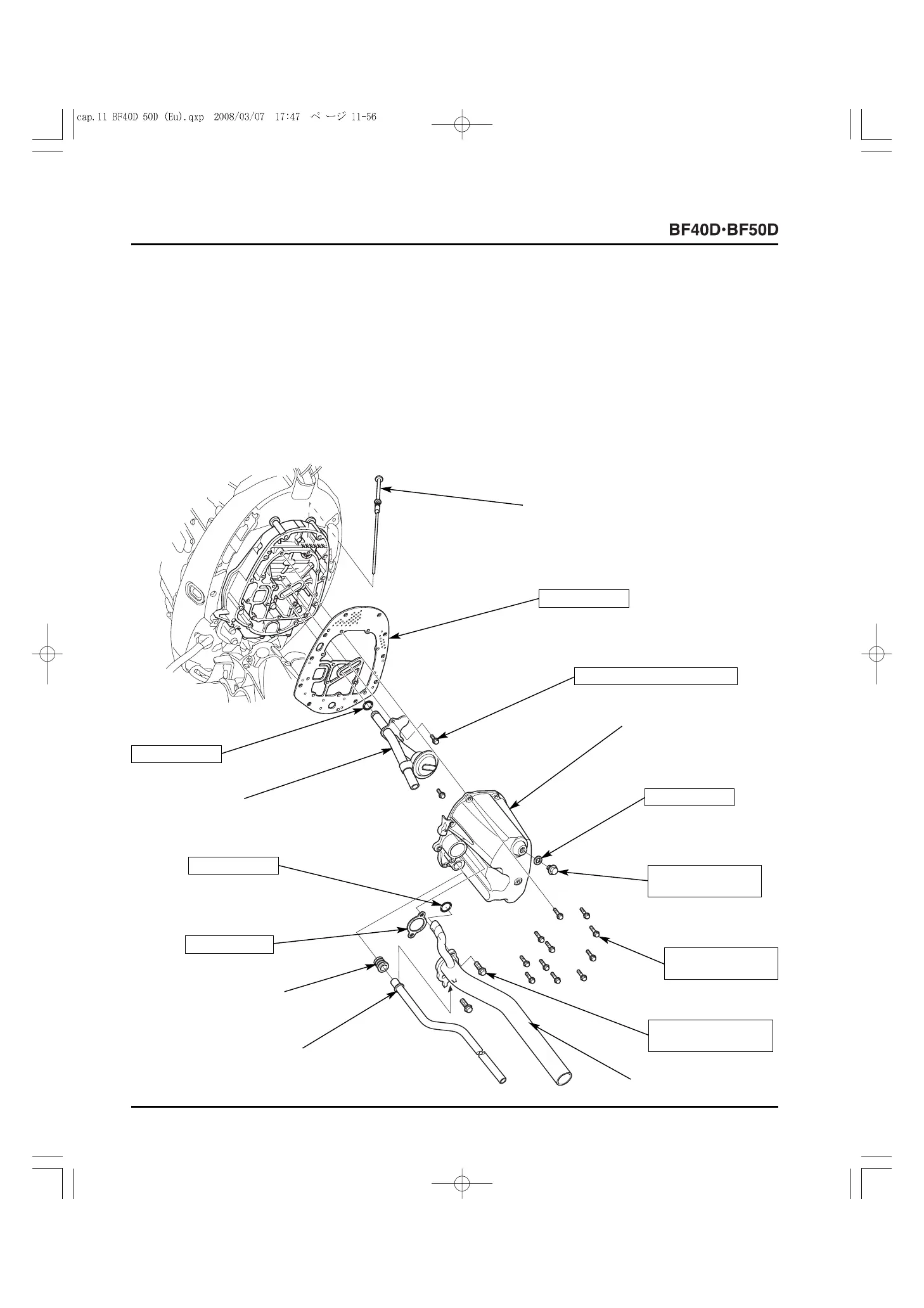 cap.11 BF40D 50D (Eu).qxp 2008/03/07 17:47 ページ 11-56

BF40D·BF50D