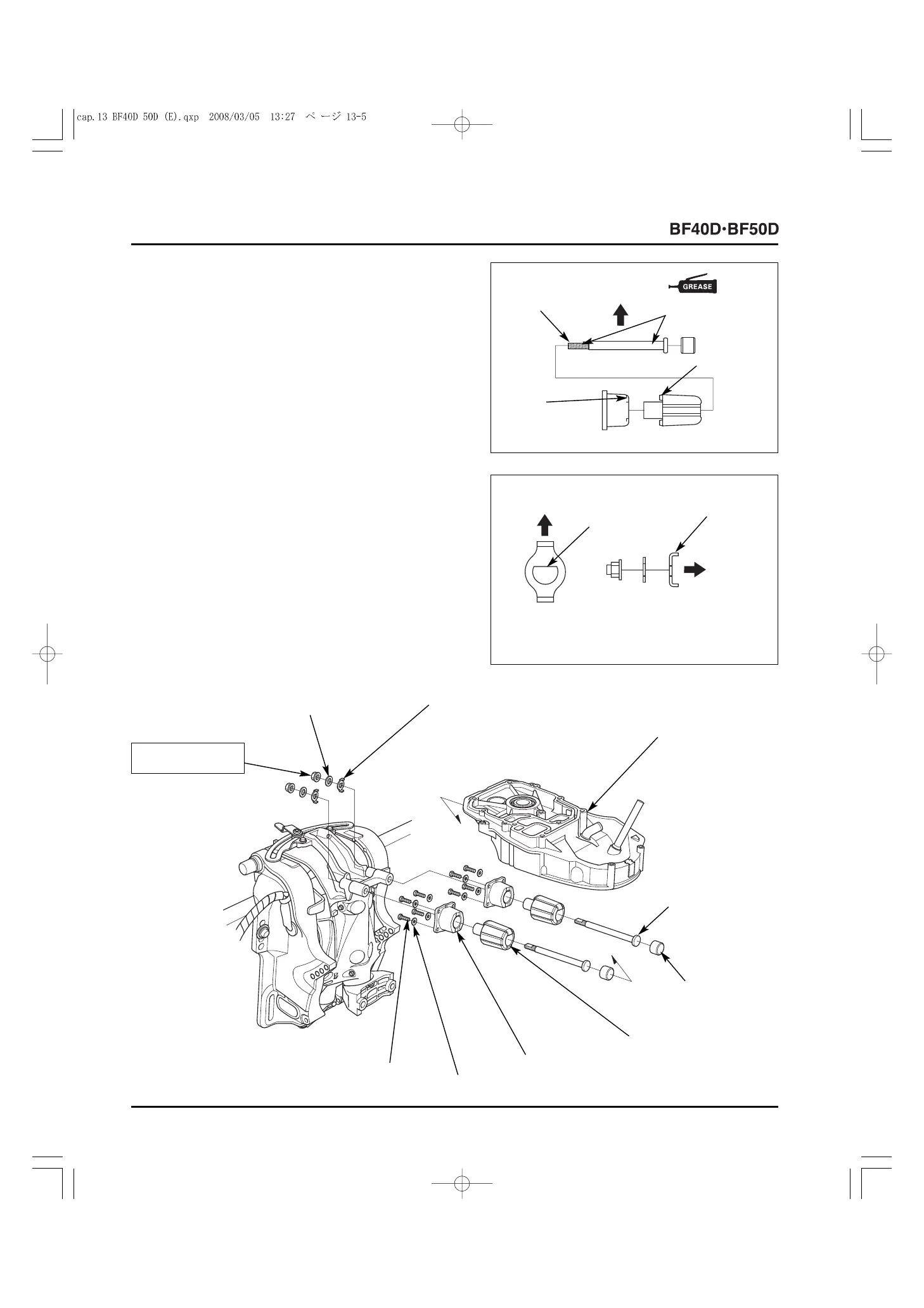 cap.13 BF40D 50D (E).qxp 2008/03/05 13:27 ページ 13-5

BF40D·BF50D

GREASE