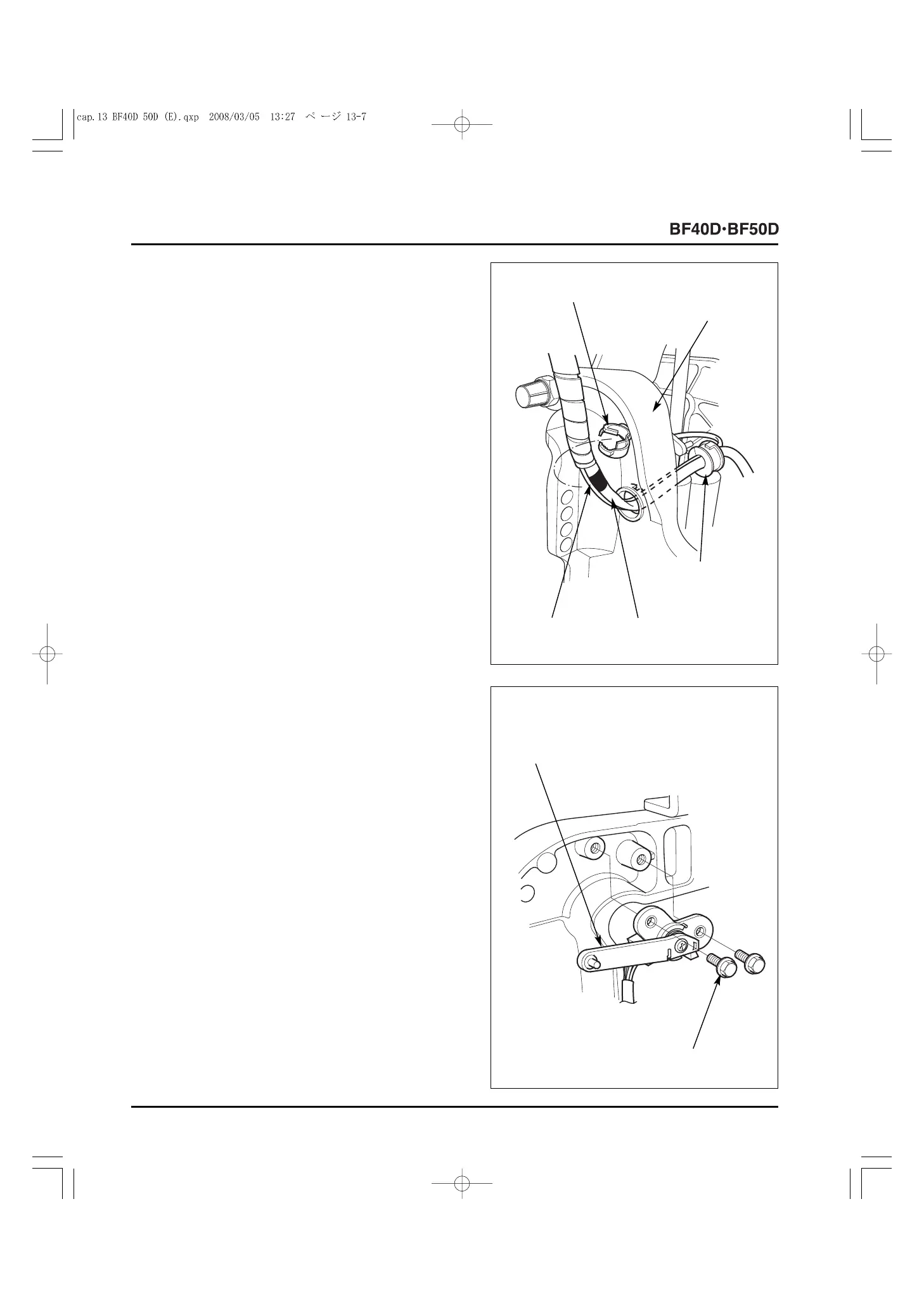 cap.13 BF40D 50D (E).qxp 2008/03/05 13:27 ページ 13-7

BF40D·BF50D