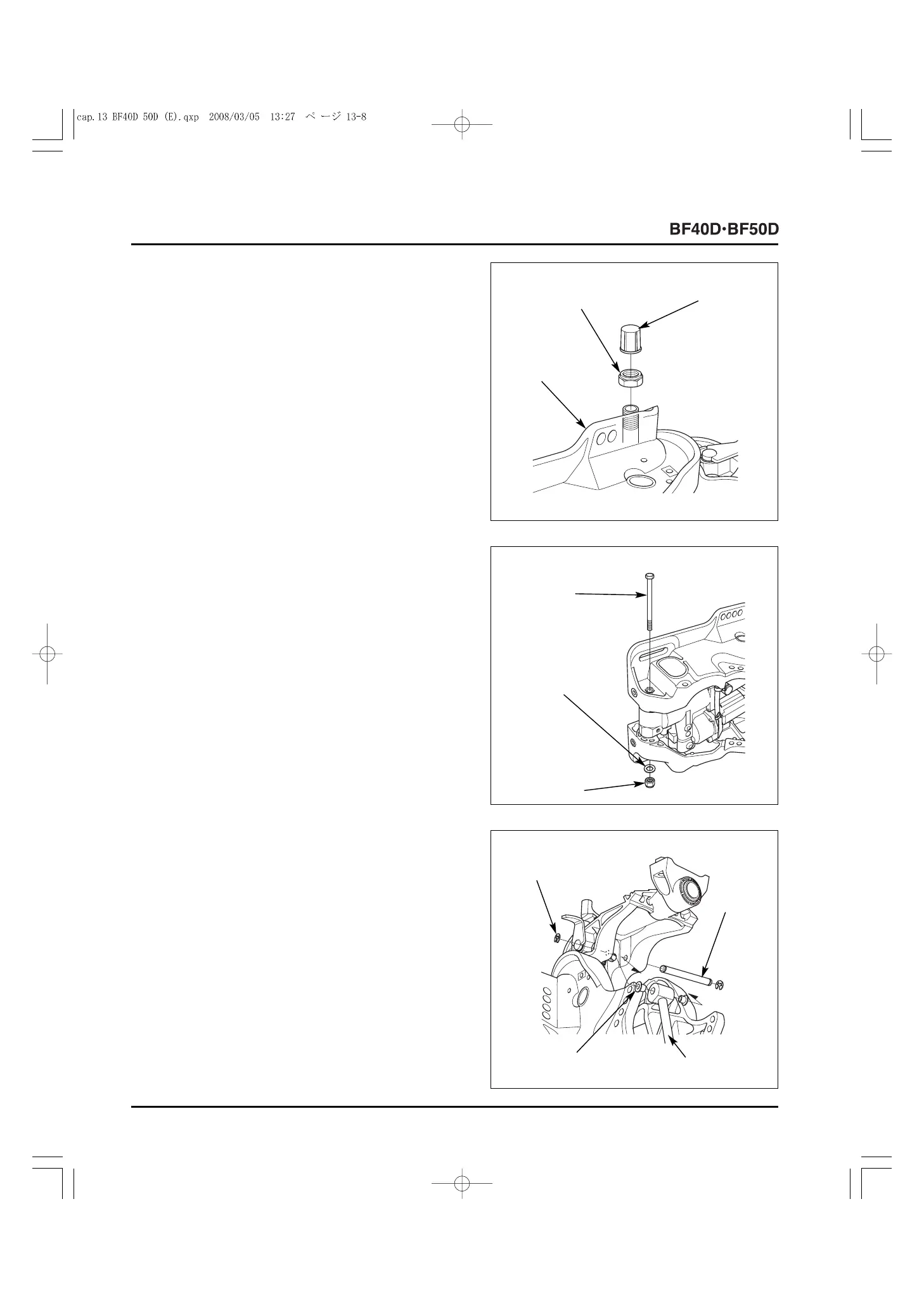 cap.13 BF40D 50D (E).qxp 2008/03/05 13:27 ページ 13-8

BF40D·BF50D