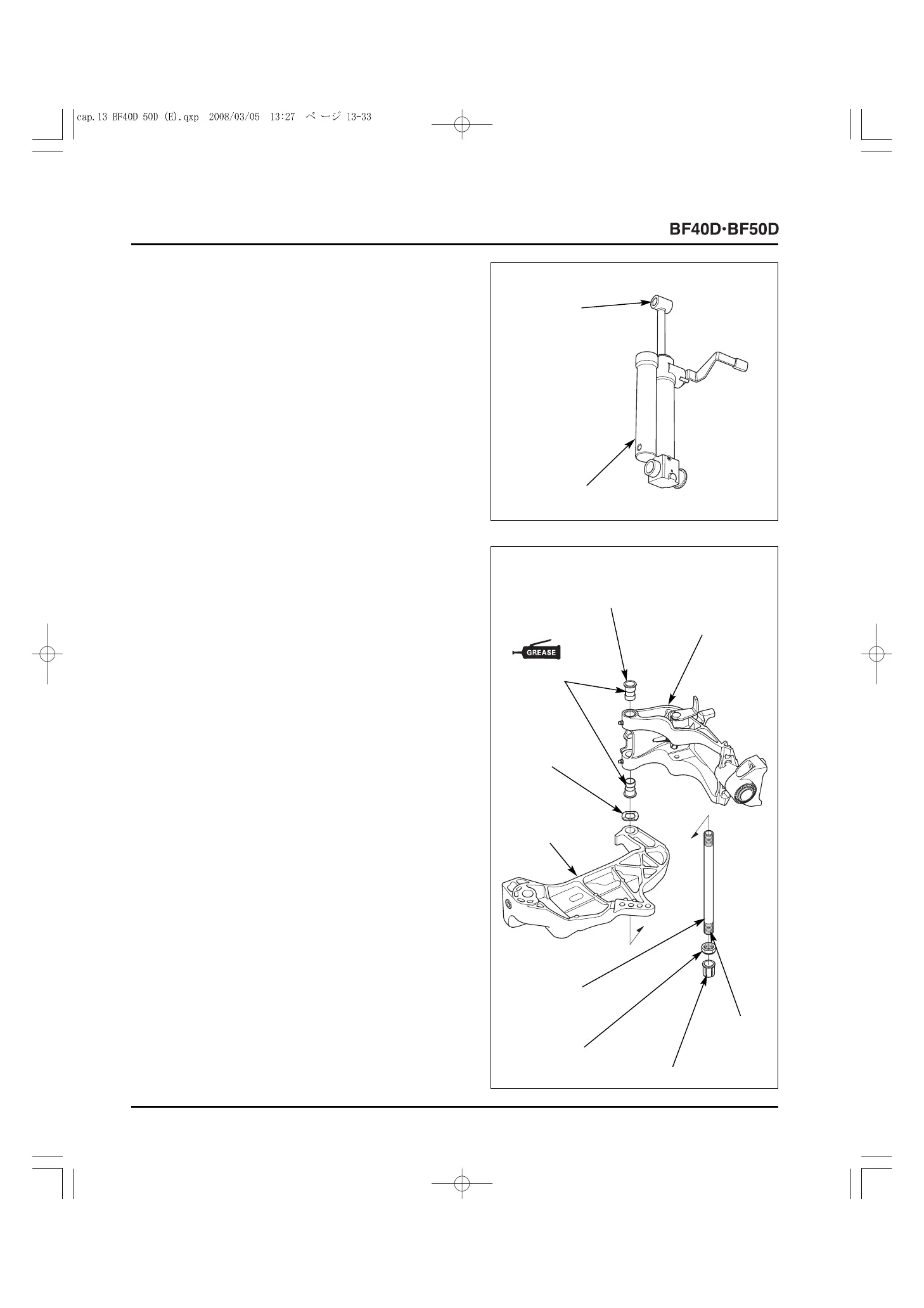 cap.13 BF40D 50D (E).qxp 2008/03/05 13:27 ページ 13-33

BF40D·BF50D

GREASE