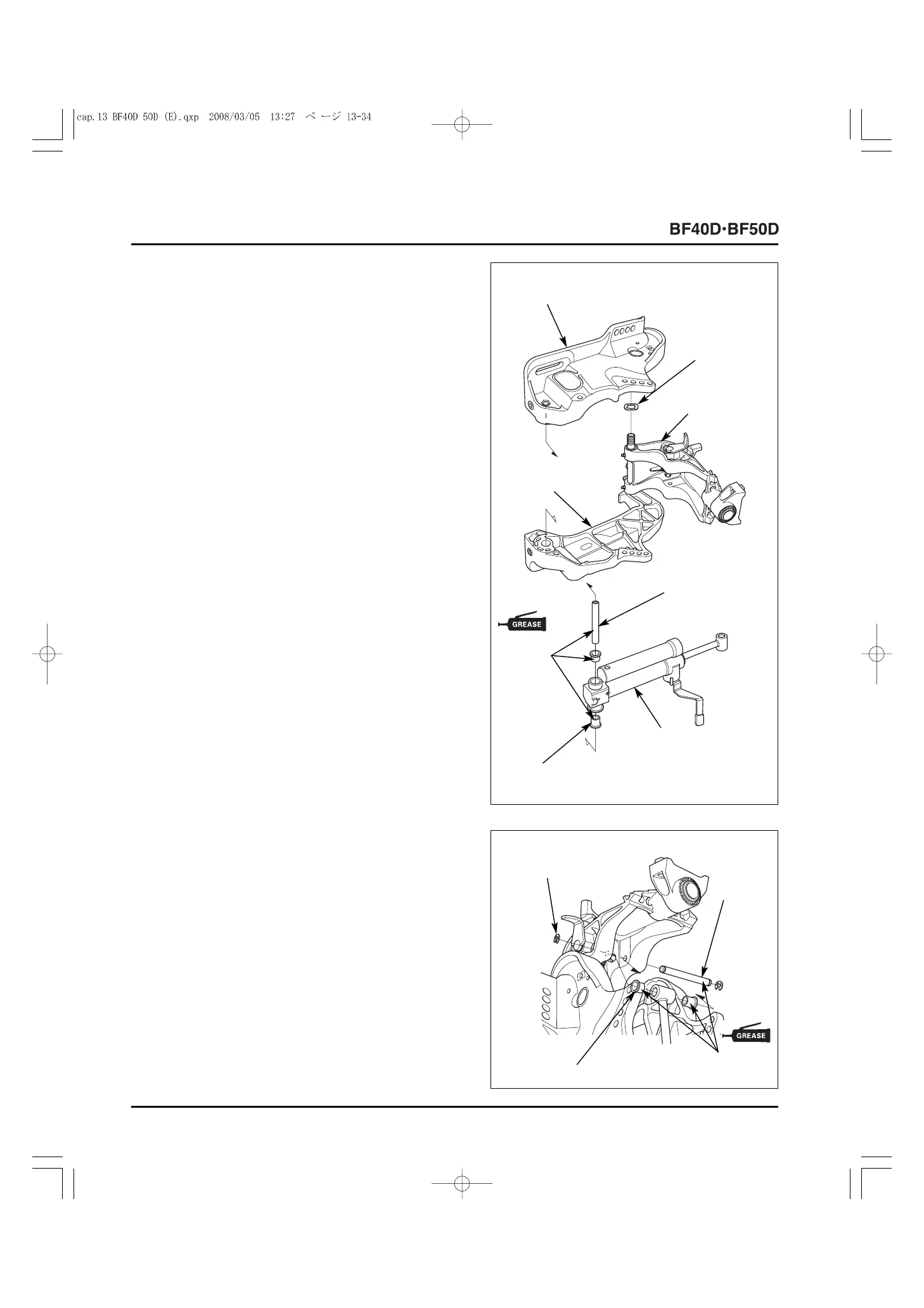 cap.13 BF40D 50D (E).qxp 2008/03/05 13:27 ページ 13-34

BF40D·BF50D

GREASE

GREASE