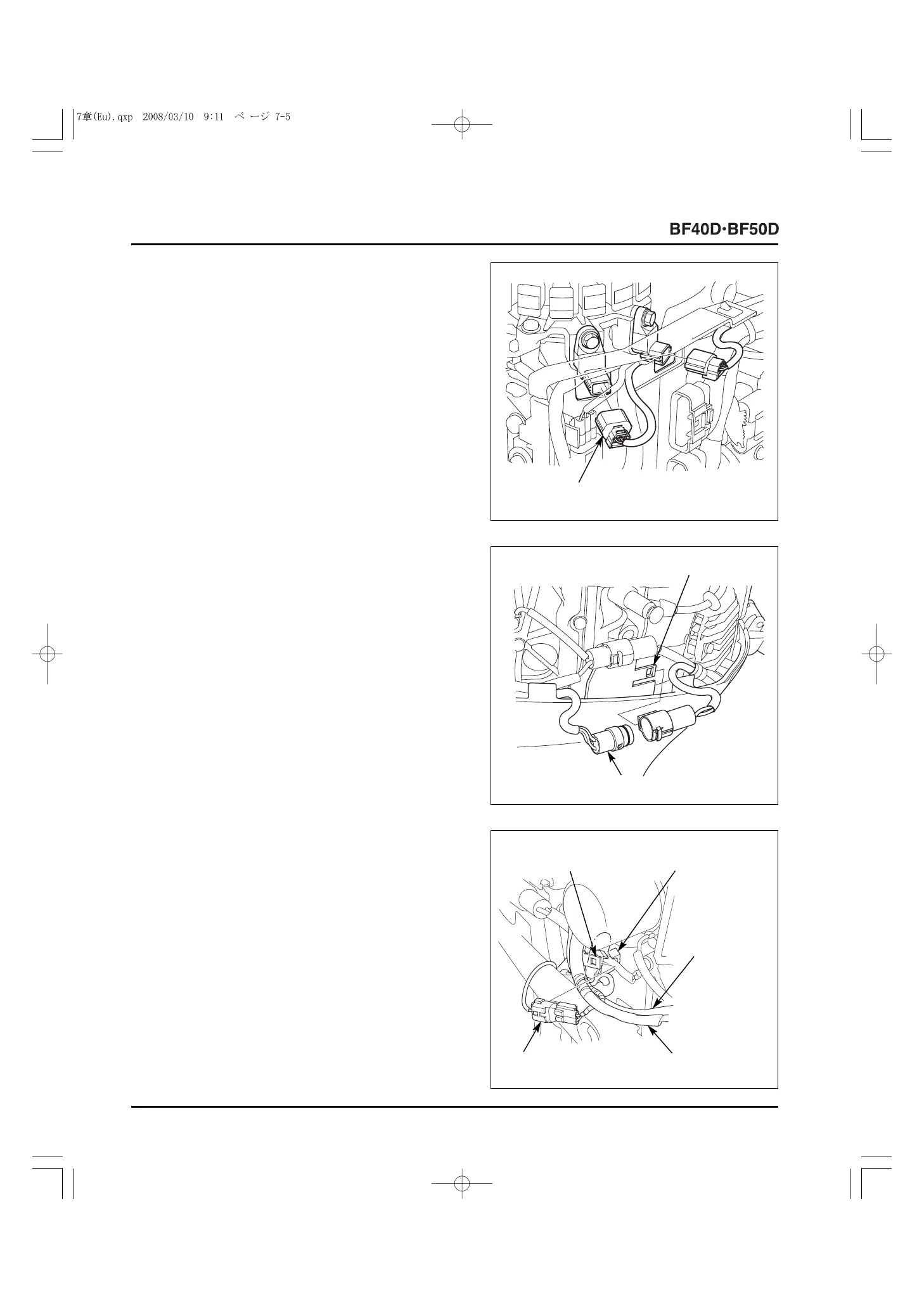 7章(Eu).qxp 2008/03/10 9:11 ページ 7-5

BF40D·BF50D