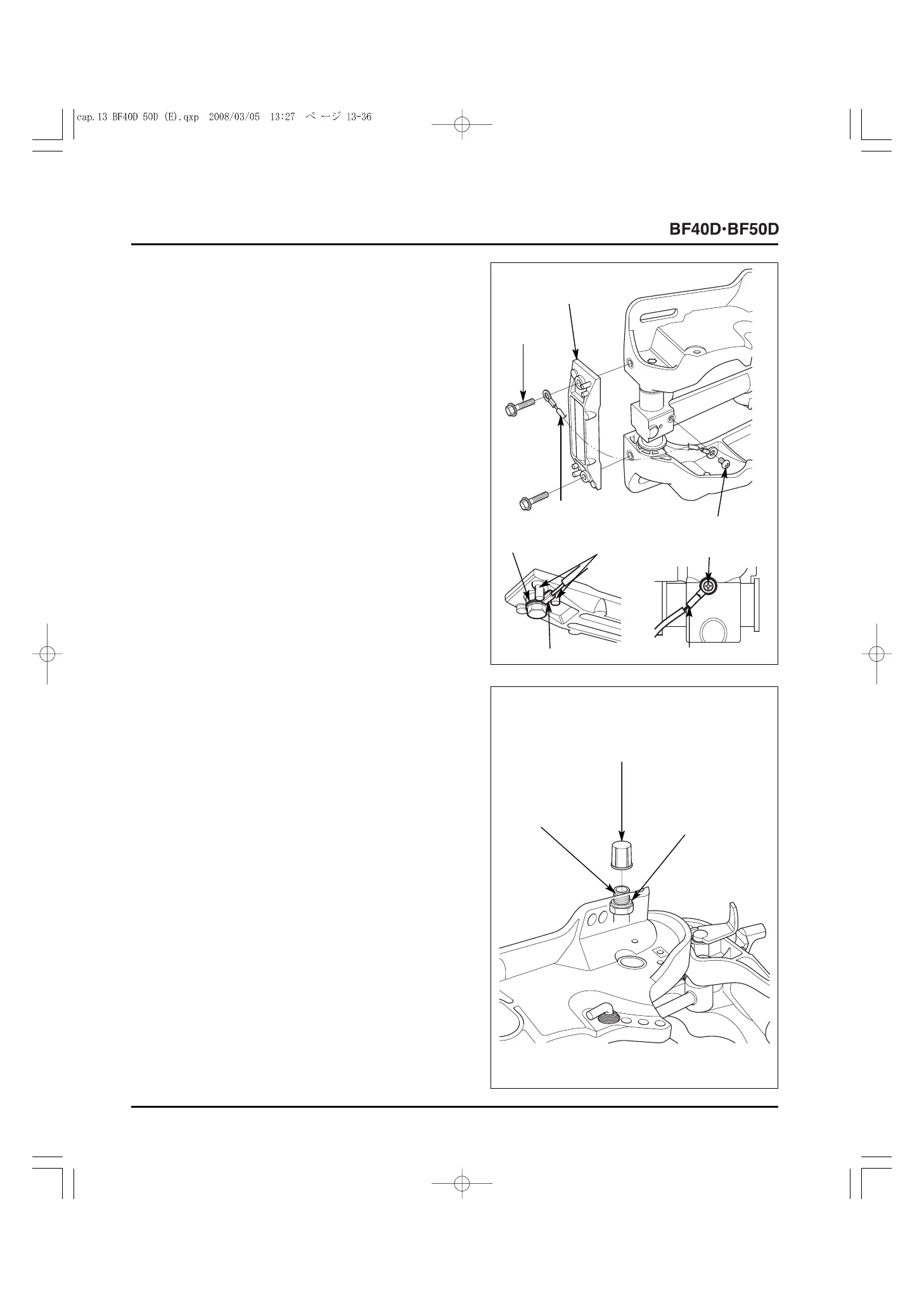 cap.13 BF40D 50D (E).qxp 2008/03/05 13:27 ページ 13-36

BF40D·BF50D