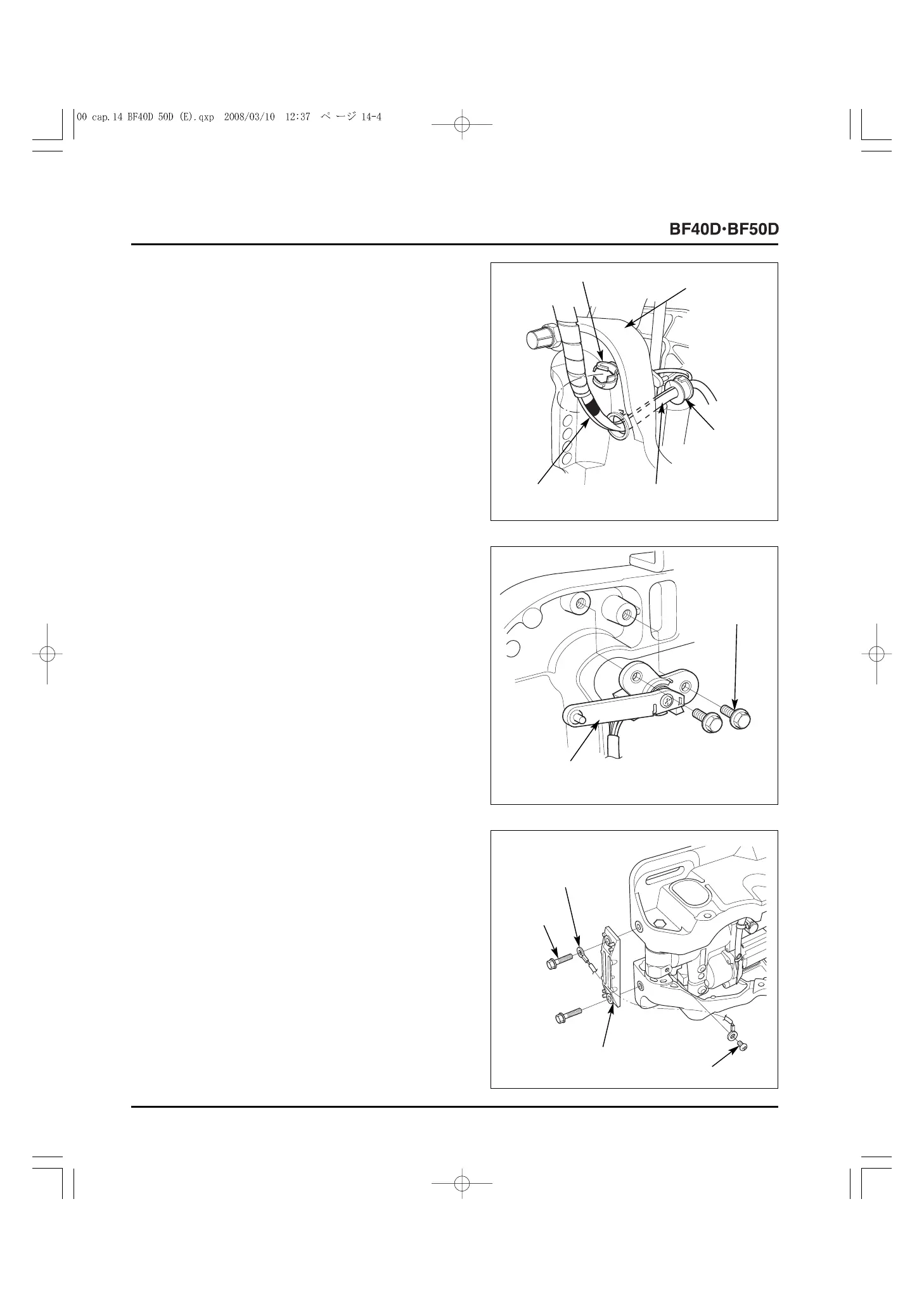 00 cap.14 BF40D 50D (E).qxp 2008/03/10 12:37 ページ 14-4

BF40D·BF50D