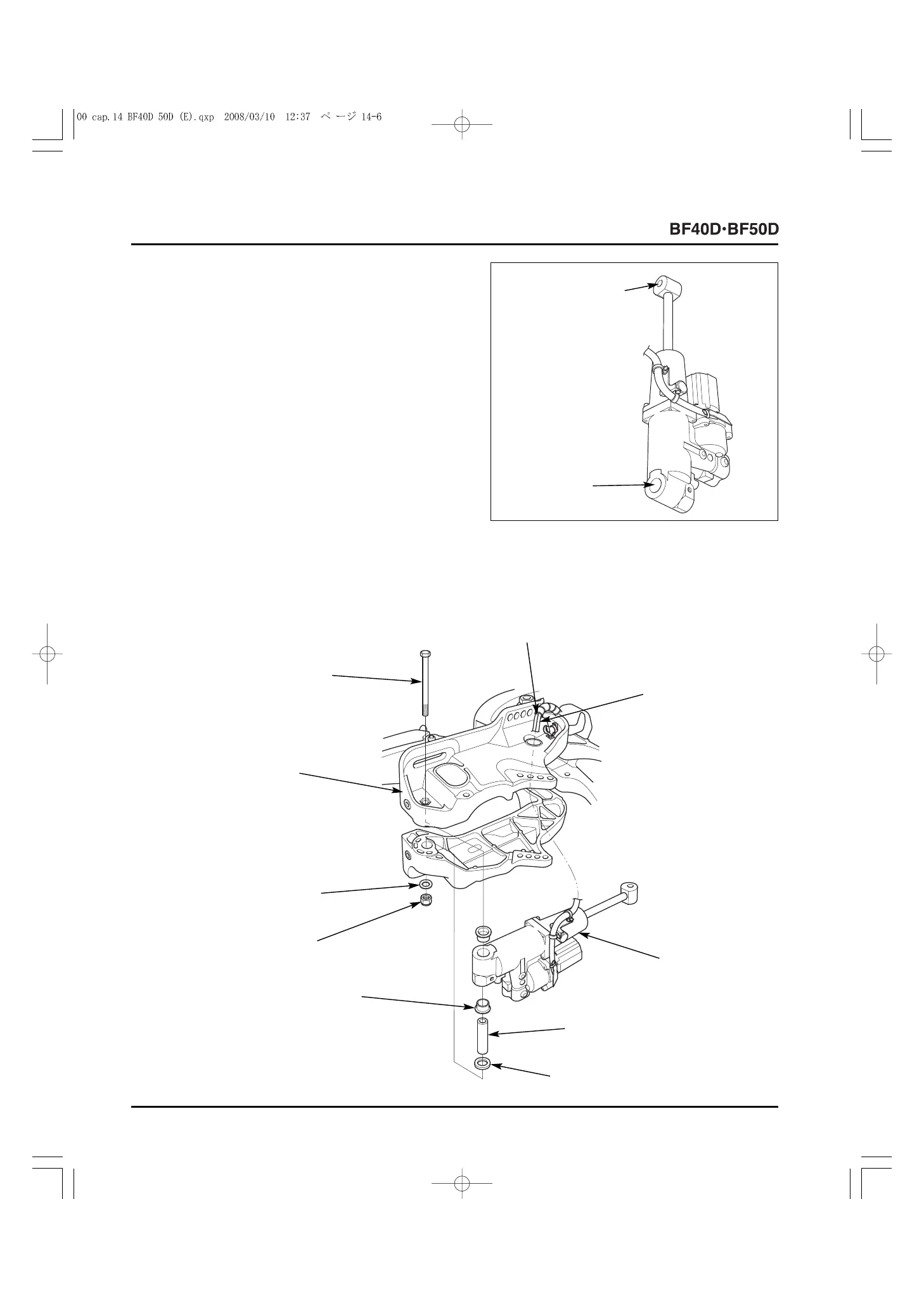 00 cap.14 BF40D 50D (E).qxp 2008/03/10 12:37 ページ 14-6

BF40D·BF50D