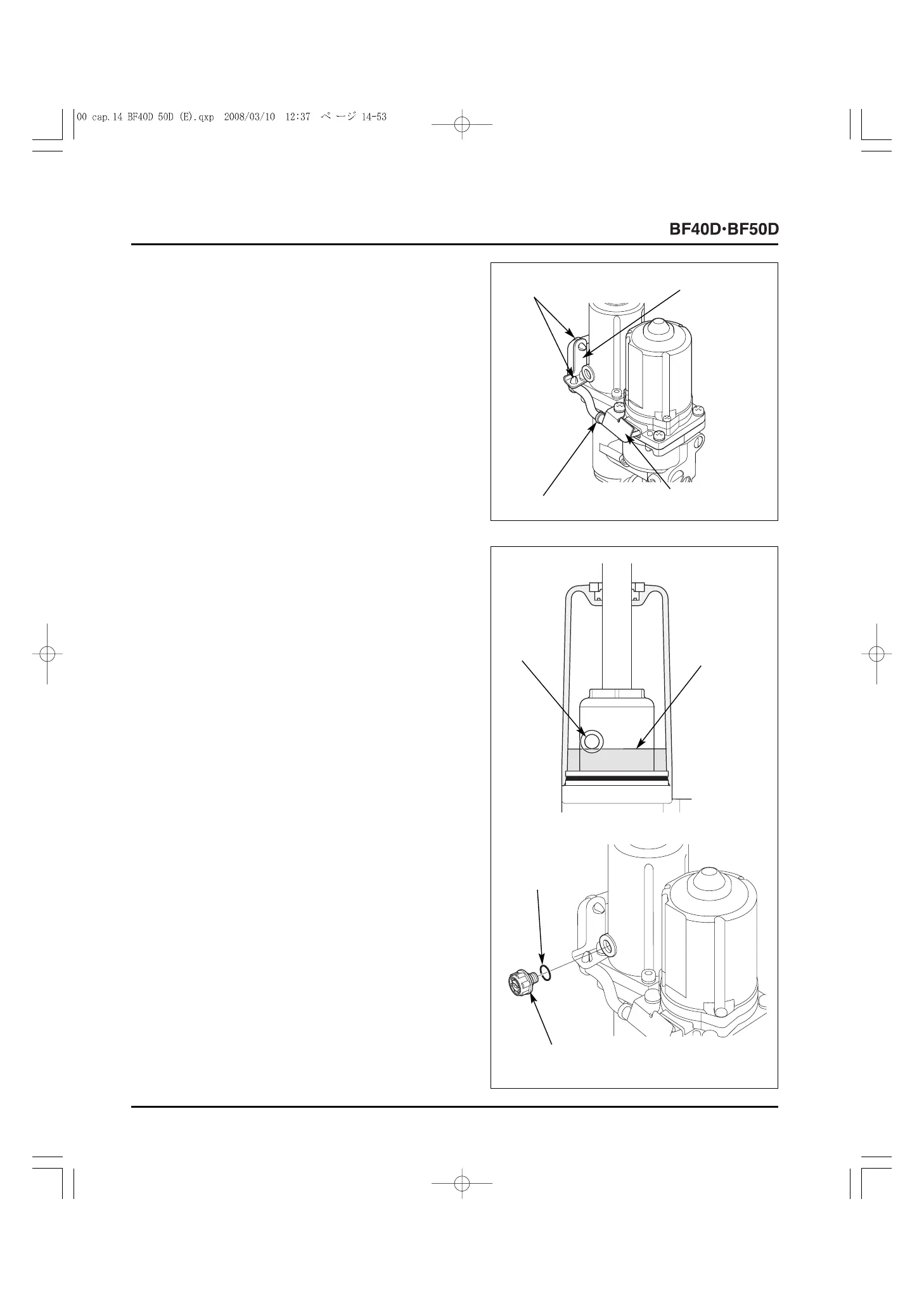 00 cap.14 BF40D 50D (E).qxp 2008/03/10 12:37 ページ 14-53

BF40D·BF50D