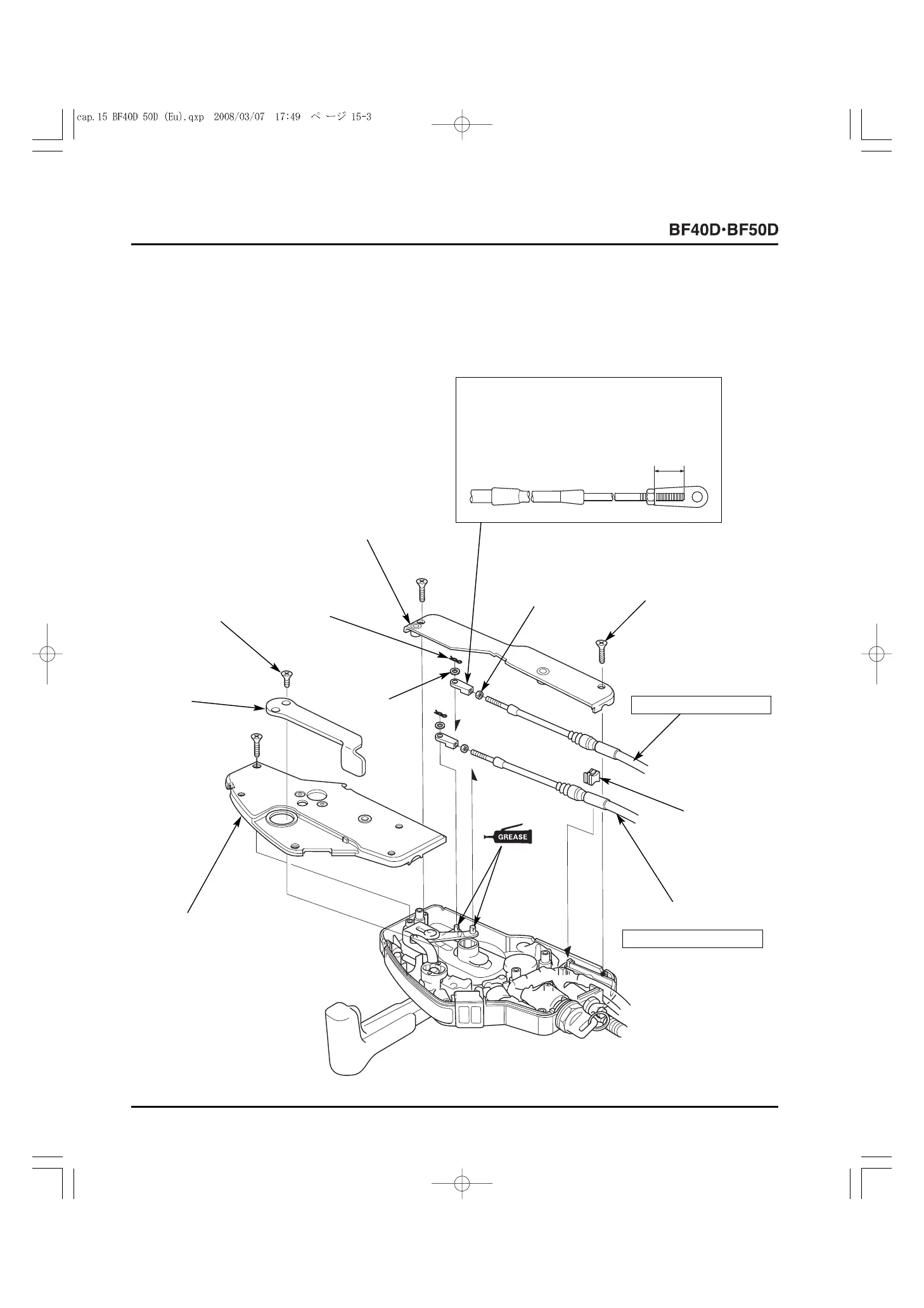 cap.15 BF40D 50D (Eu).qxp 2008/03/07 17:49 ページ 15-3

BF40D·BF50D

GREASE